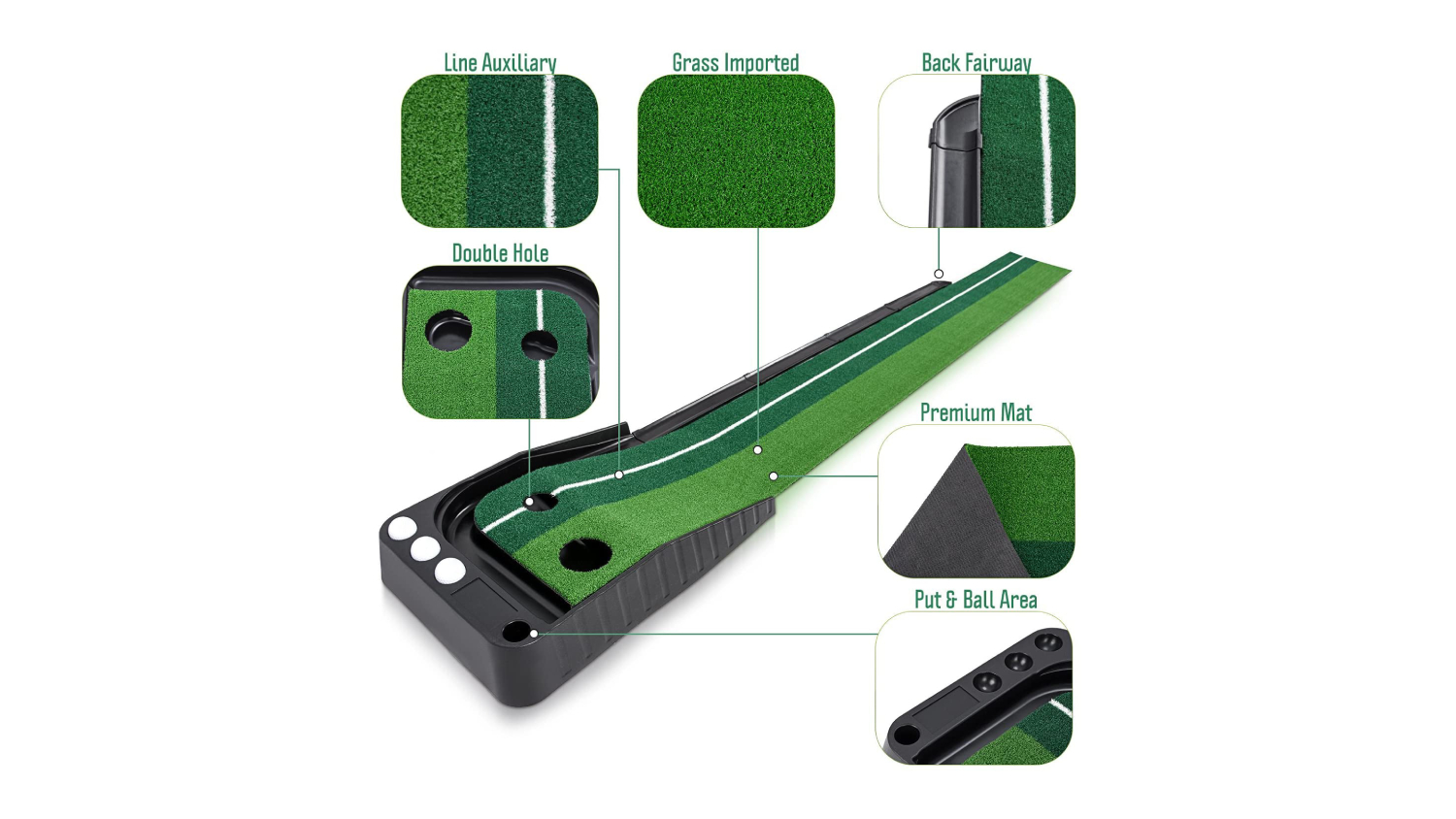 Line Auxiliary

Grass Imported

Back Fairway

Double Hole

Premium Mat

Put & Ball Area