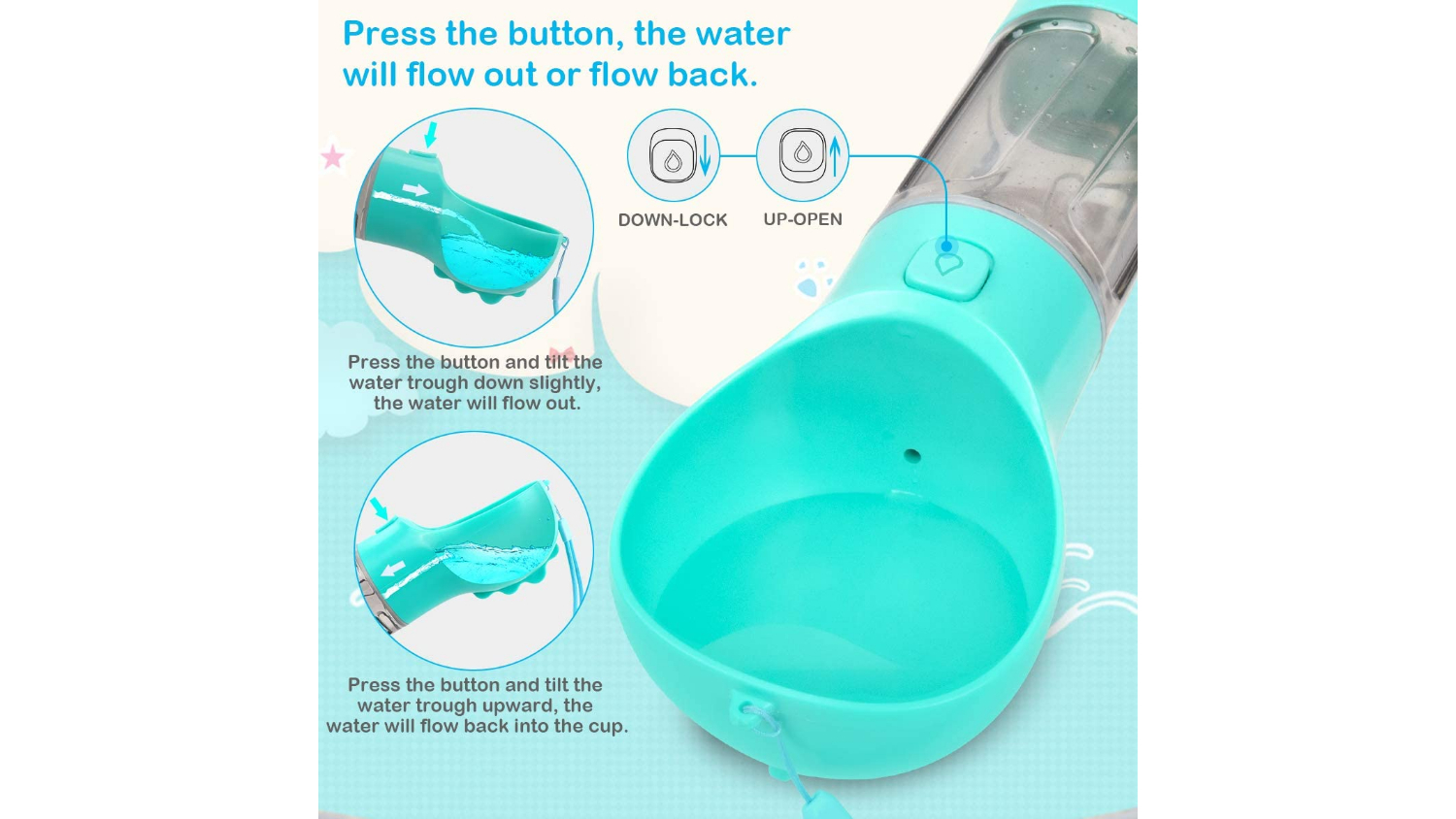 Press the button, the water will flow out or flow back.

DOWN-LOCK

UP-OPEN

Press the button and tilt the water trough down slightly, the water will flow out.

Press the button and tilt the water trough upward, the water will flow back into the cup.