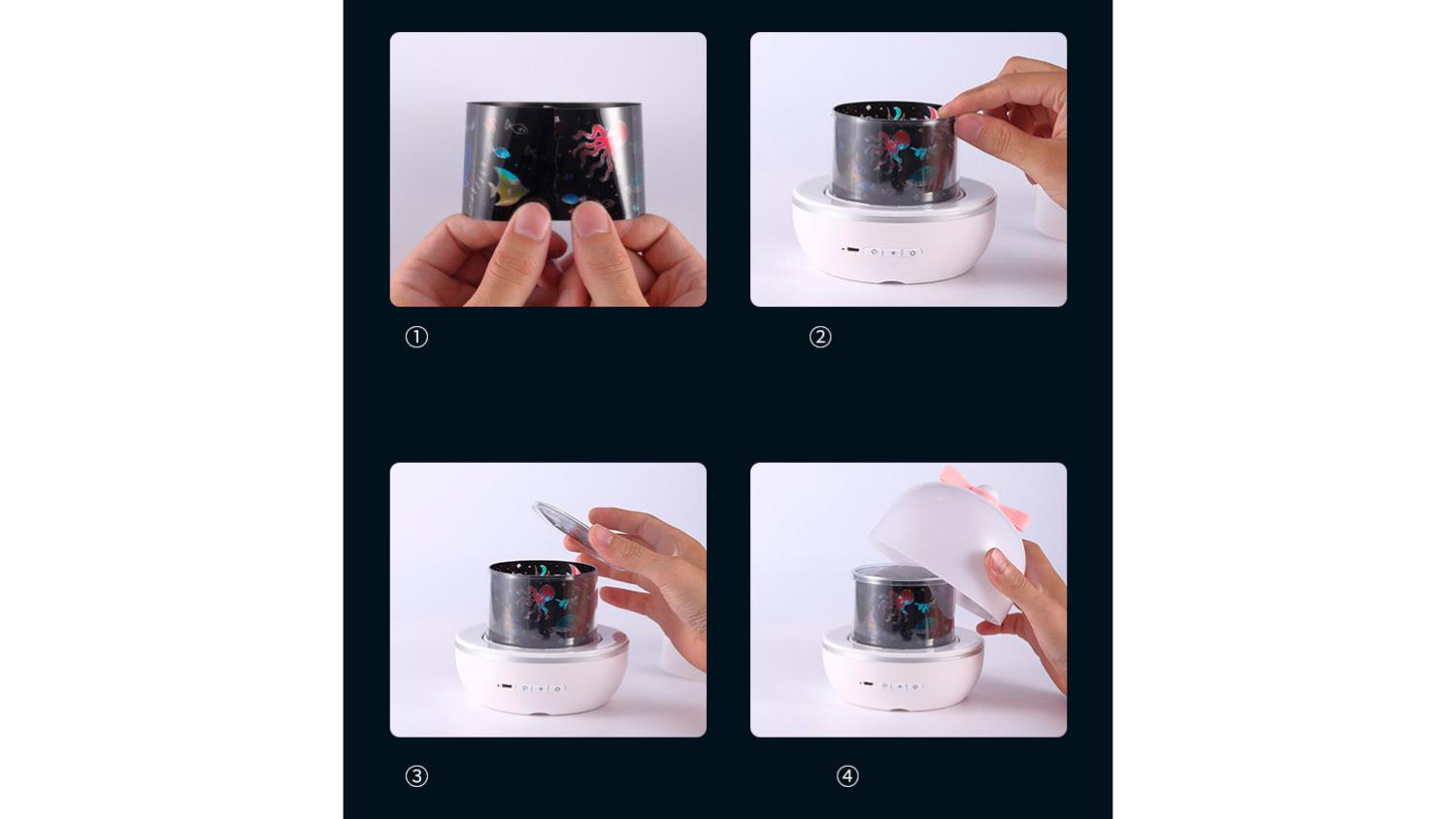 ①

②

③

④