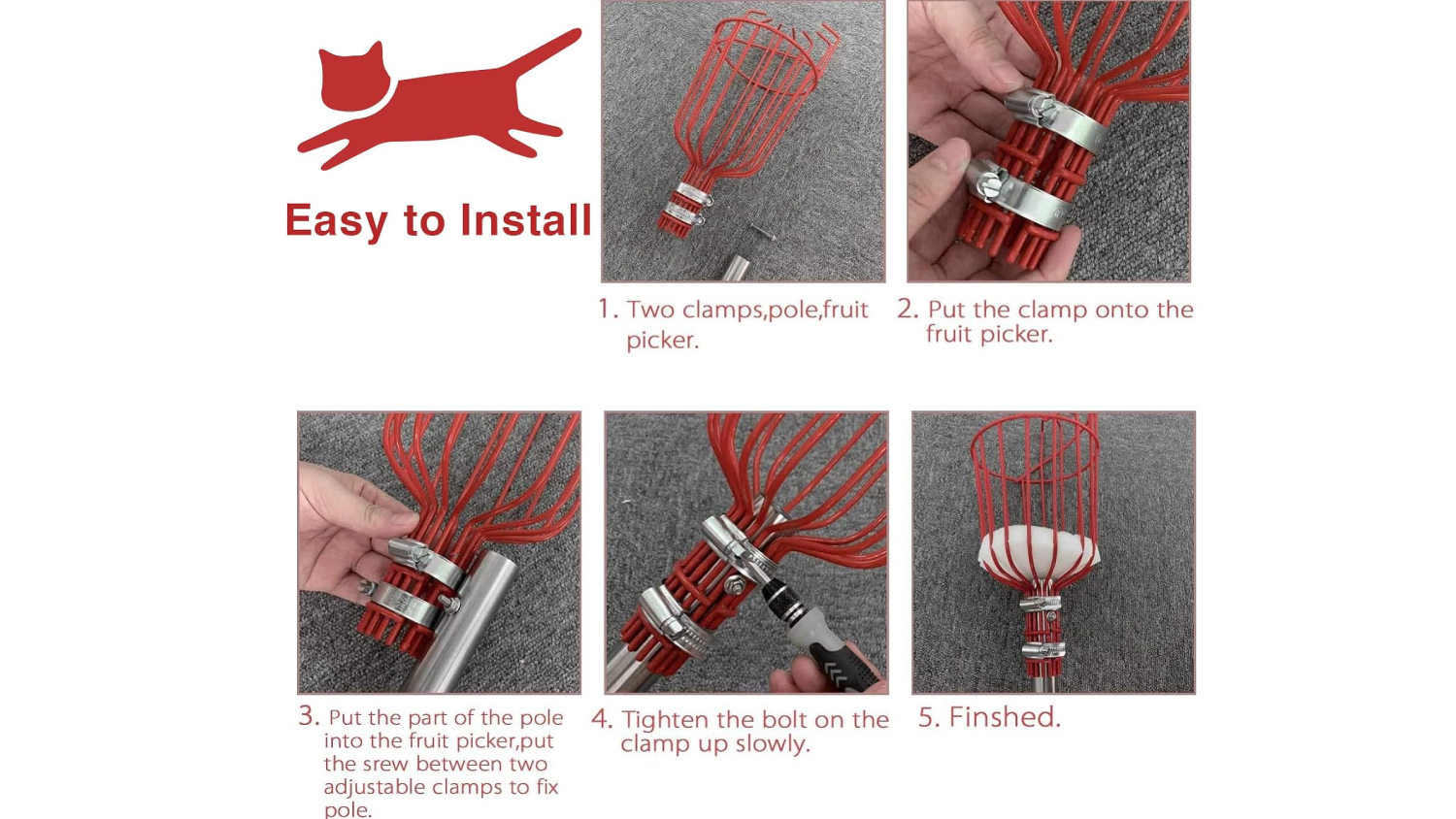 Easy to Install

1. Two clamps,pole,fruit picker.

2. Put the clamp onto the fruit picker.

3. Put the part of the pole into the fruit picker,put the srew between two adjustable clamps to fix pole.

4. Tighten the bolt on the clamp up slowly.

5. Finshed.