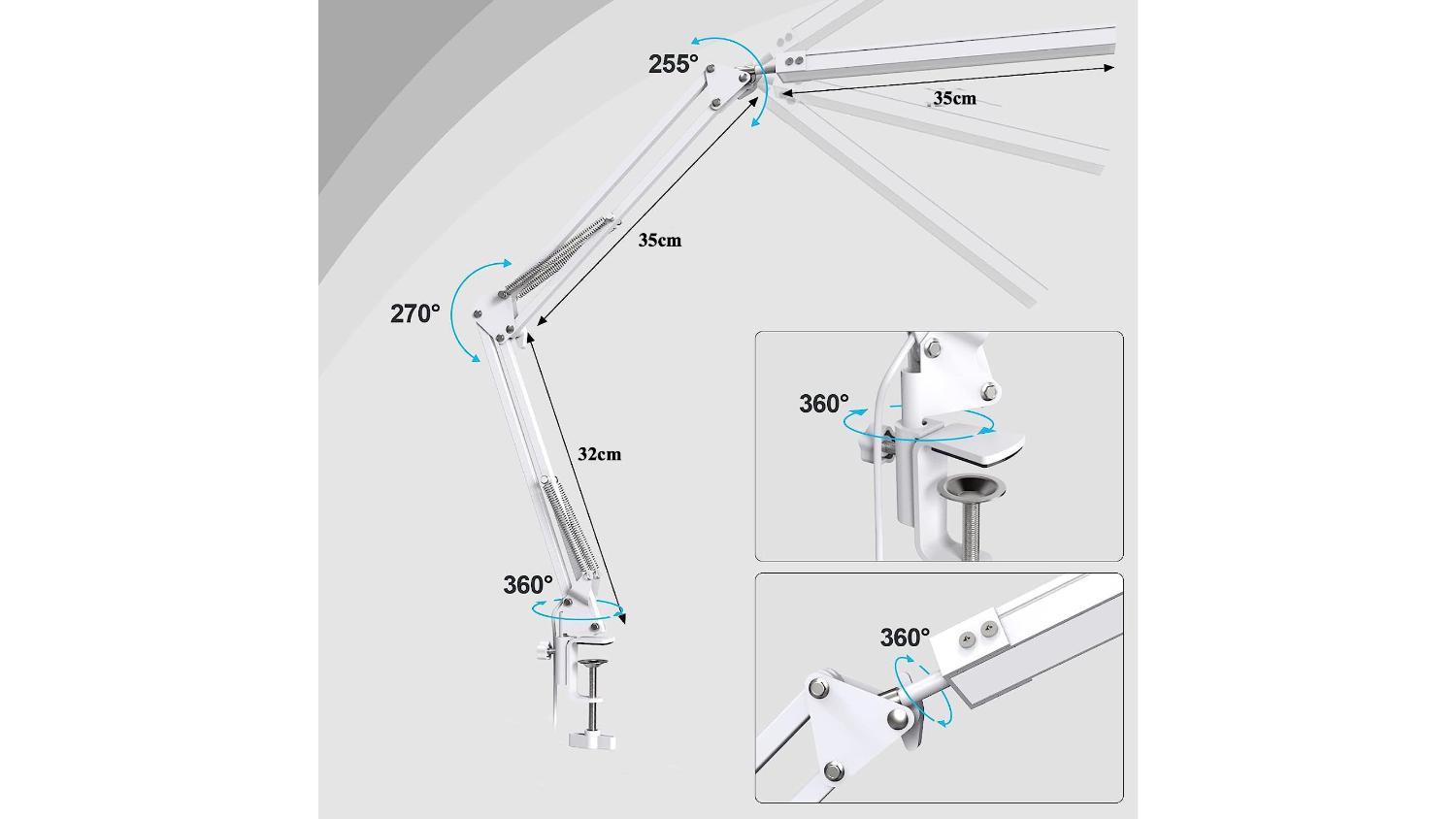 255°

35cm

35cm

270°

32cm

360°

360°

360°