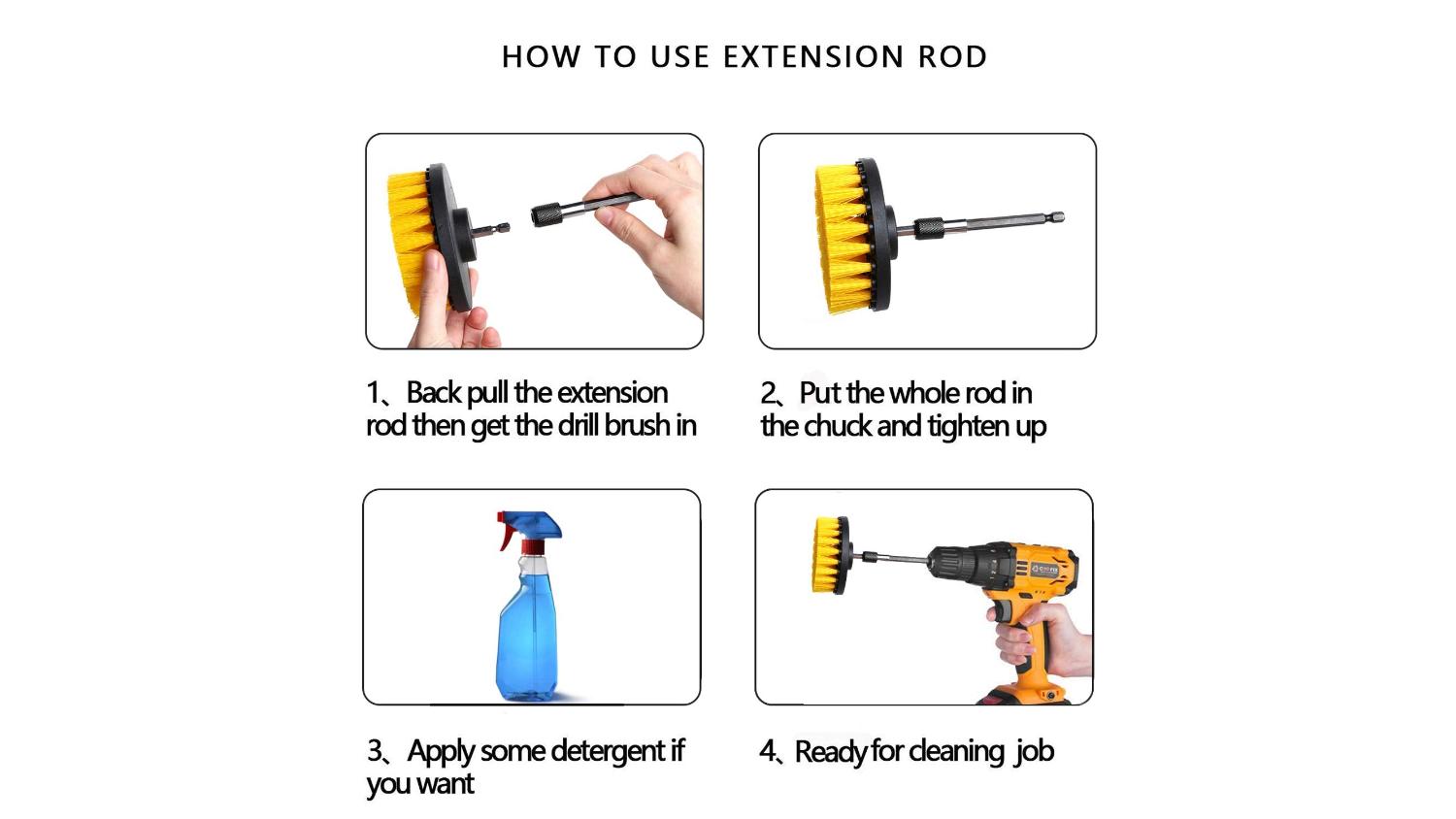 HOW TO USE EXTENSION ROD

1、Back pull the extension rod then get the drill brush in

2、Put the whole rod in the chuck and tighten up

3、Apply some detergent if you want

4、Ready for cleaning job