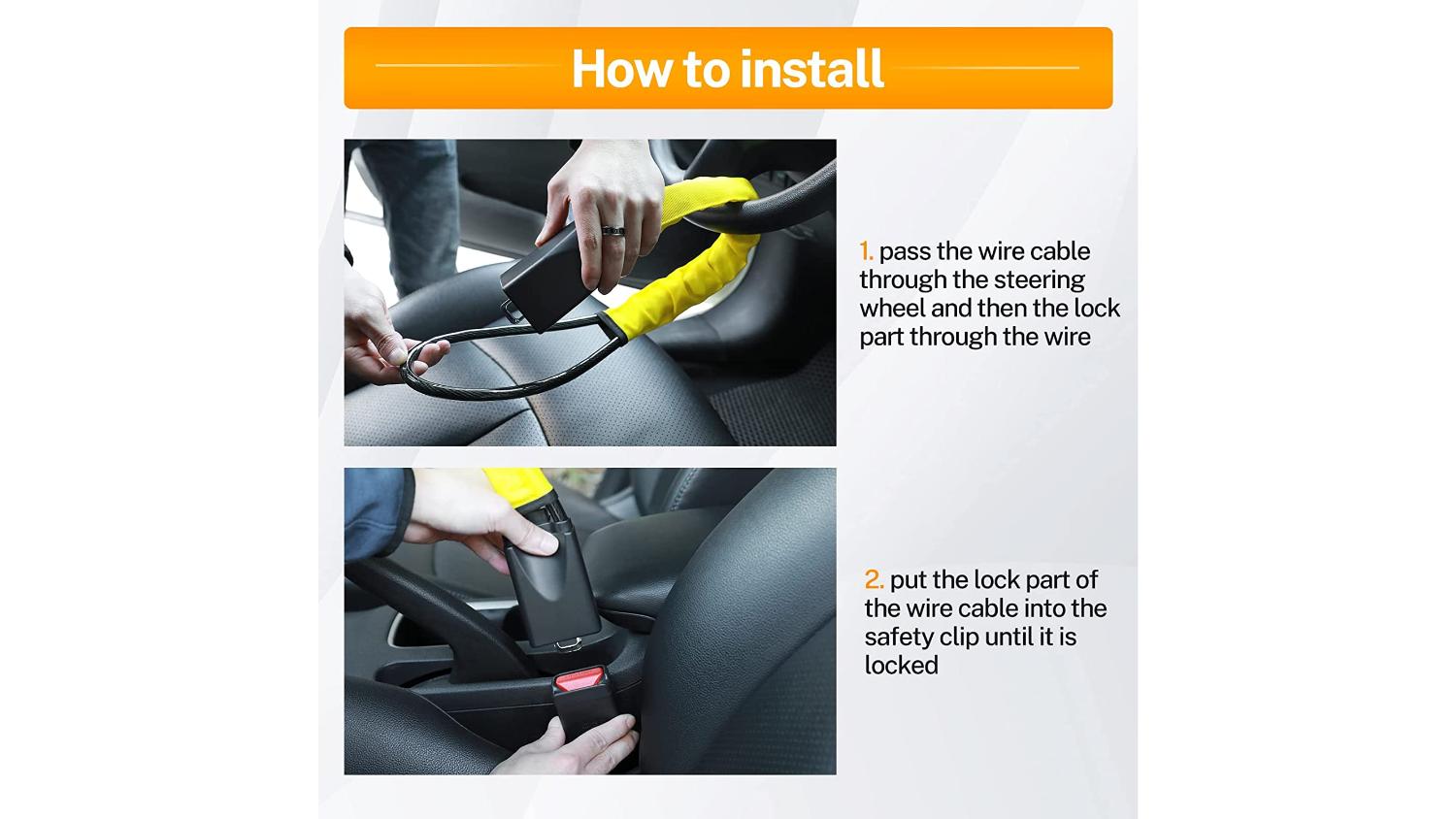 How to install

1. pass the wire cable through the steering wheel and then the lock part through the wire

2. put the lock part of the wire cable into the safety clip until it is locked