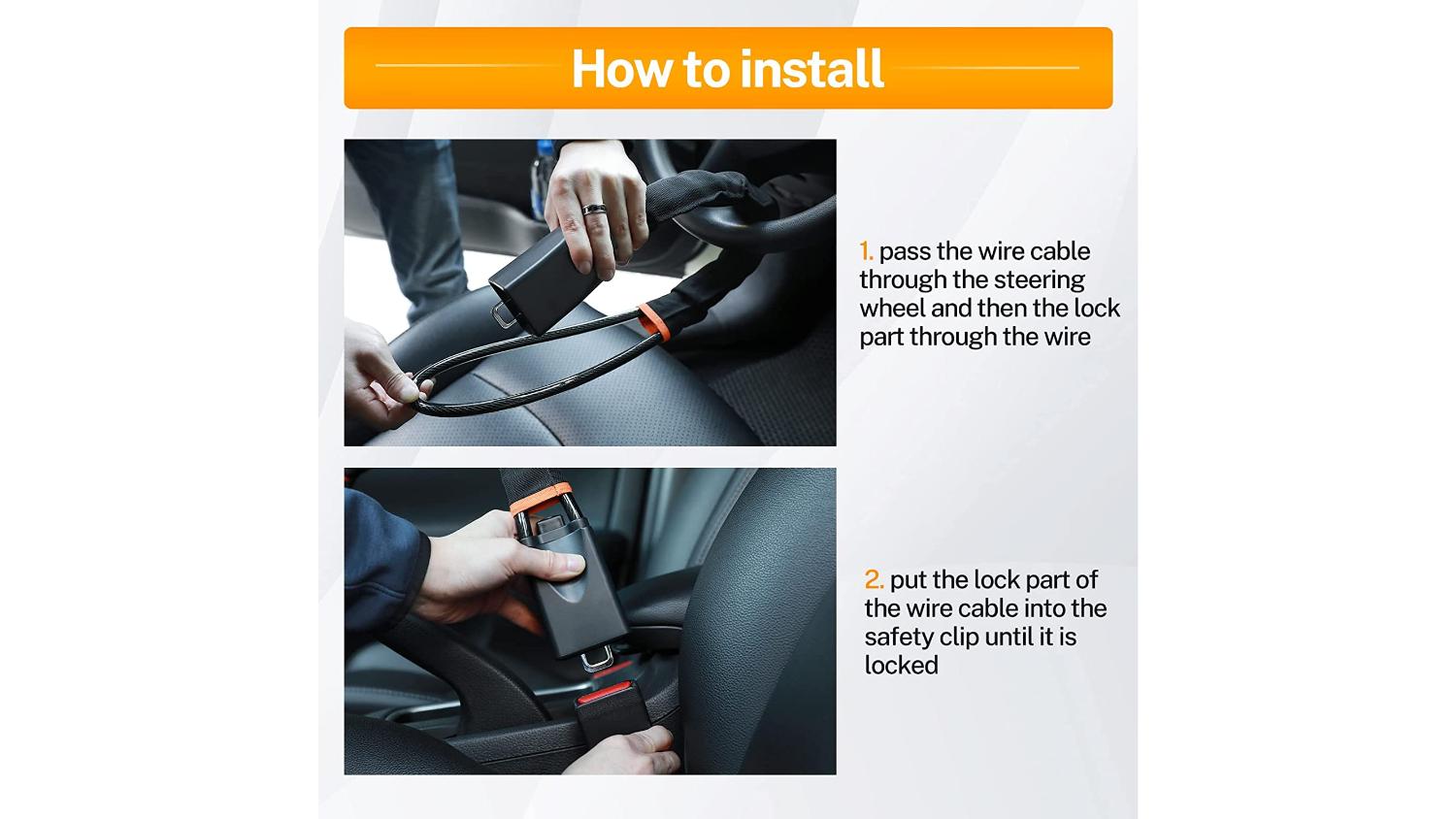 How to install

1. pass the wire cable through the steering wheel and then the lock part through the wire

2. put the lock part of the wire cable into the safety clip until it is locked