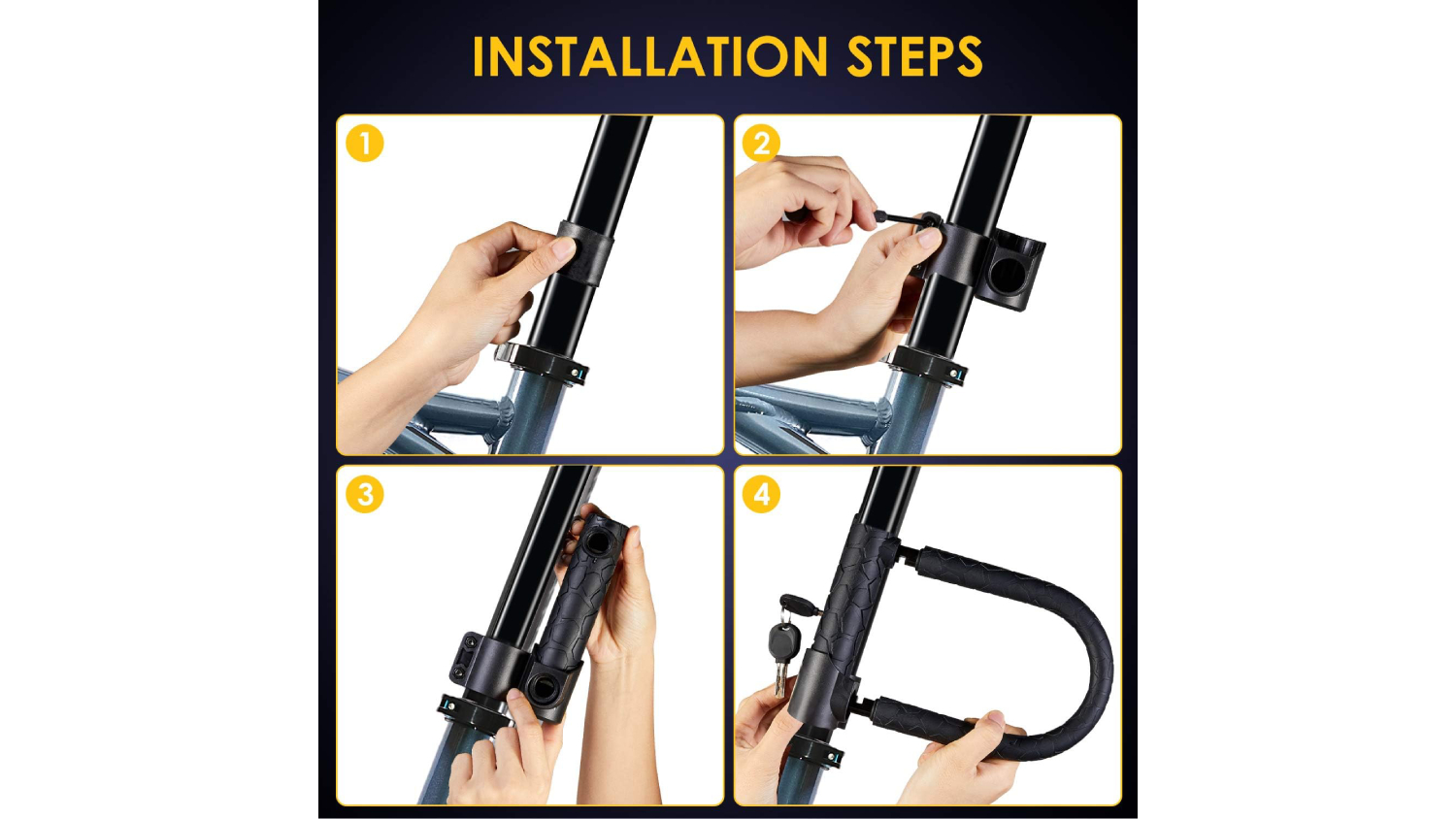 INSTALLATION STEPS

1

2

3

4