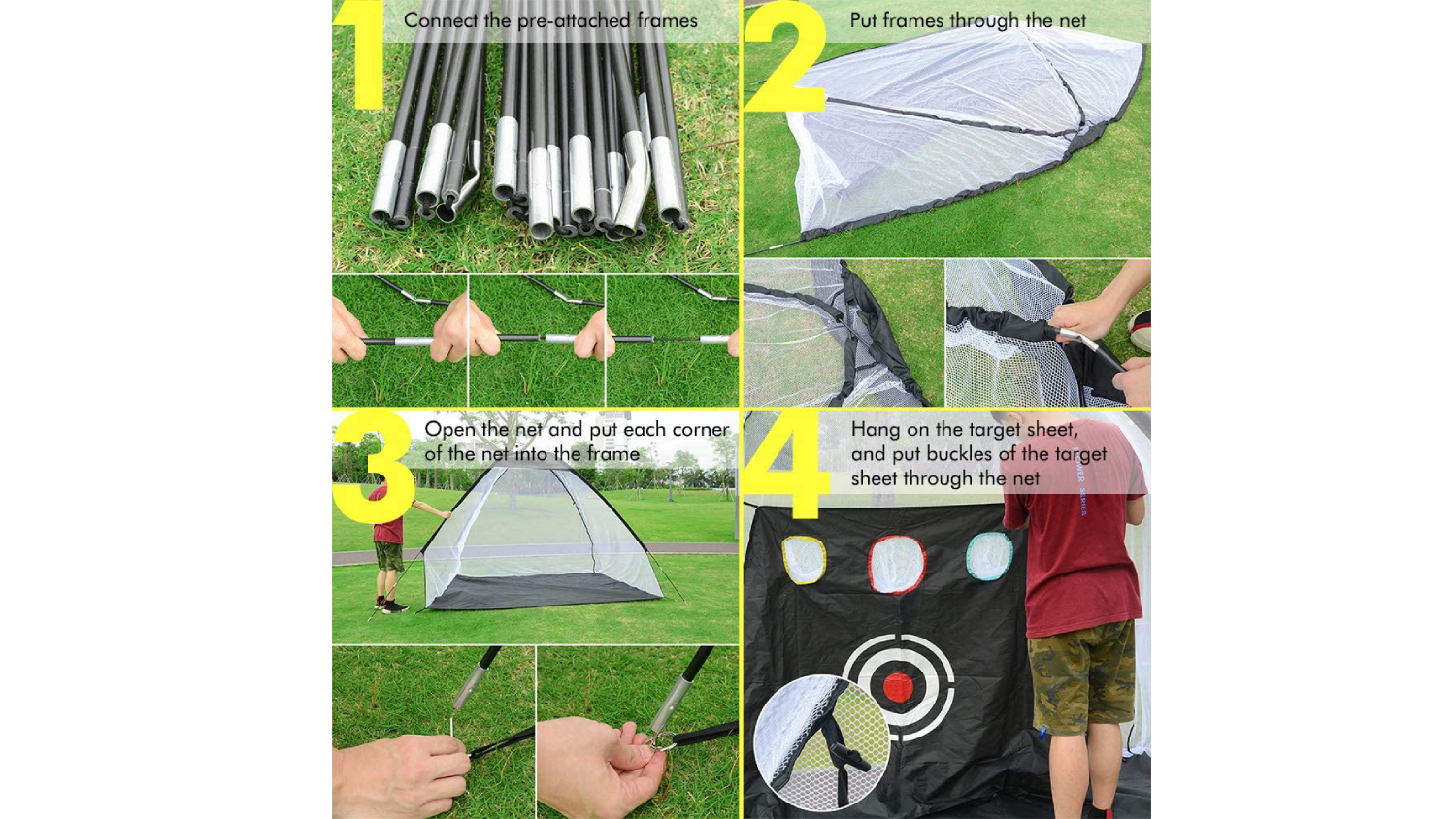 1 Connect the pre-attached frames

2 Put frames through the net

3 Open the net and put each corner of the net into the frame

4 Hang on the target sheet, and put buckles of the target sheet through the net