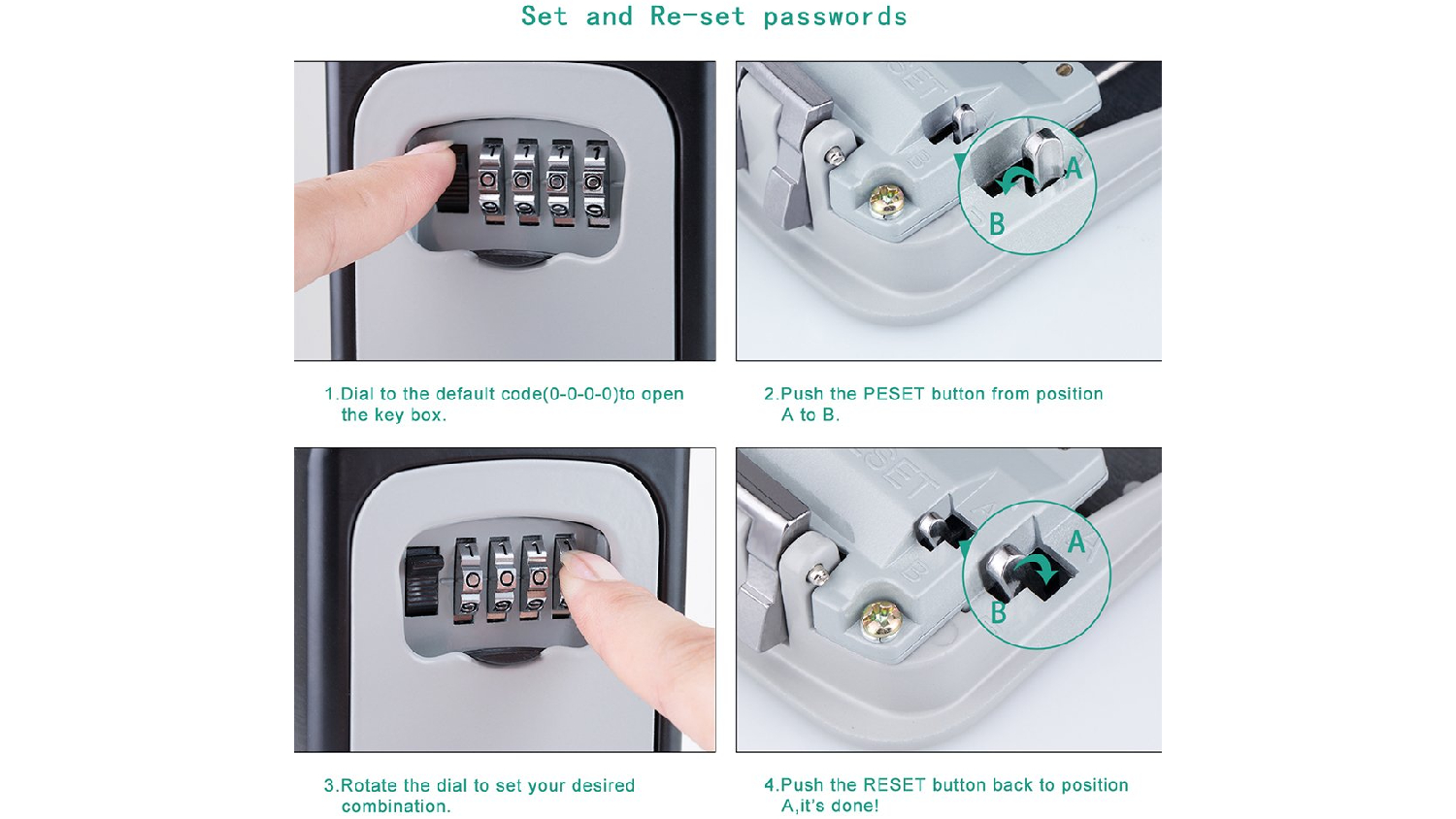 Set and Re-set passwords

A

B

1.Dial to the default code(0-0-0-0)to open the key box.

2.Push the PESET button from position A to B.

A

B

3.Rotate the dial to set your desired combination.

4.Push the RESET button back to position A,it's done!