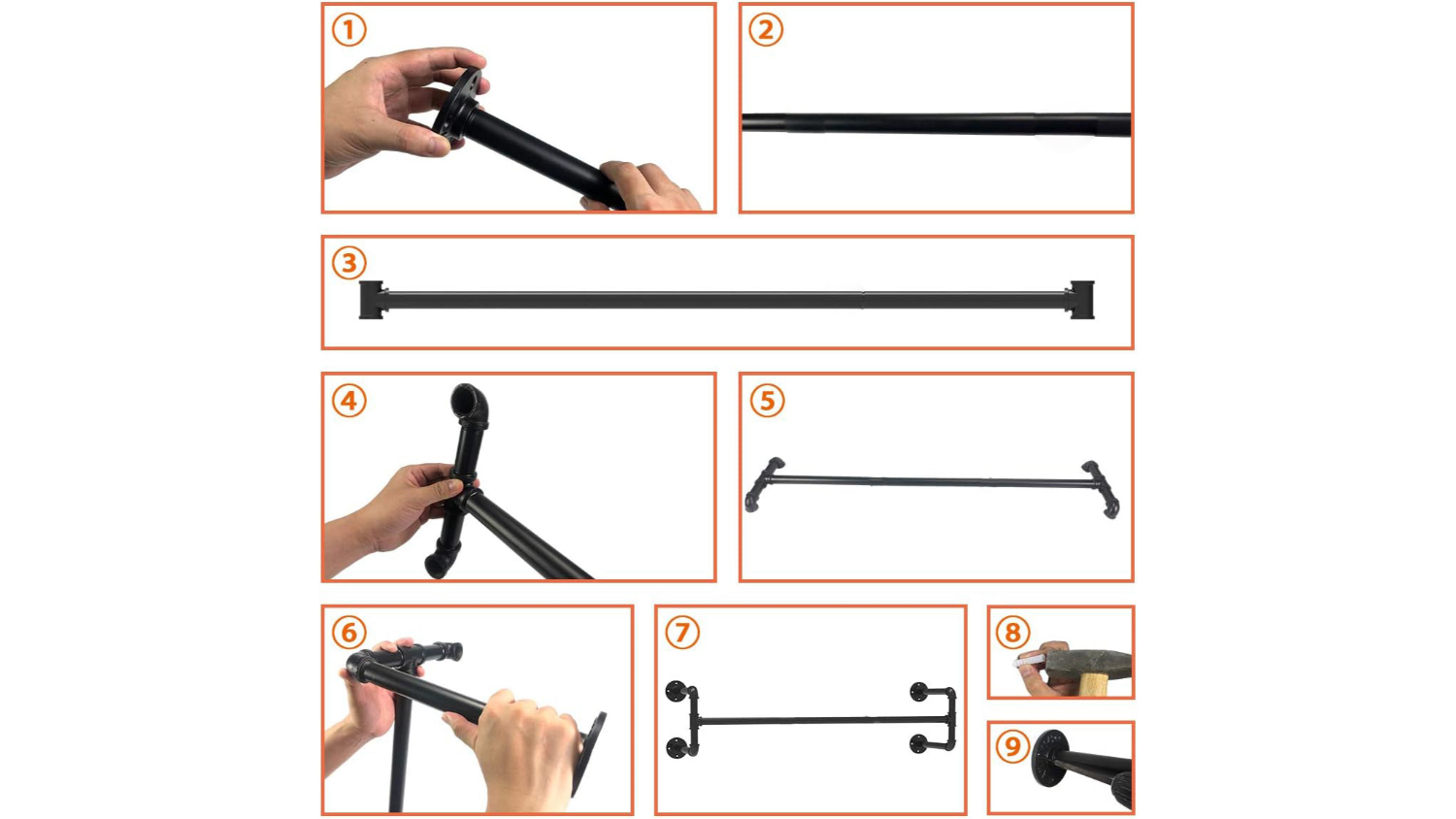 1
2
3
4
5
6
7
8
9