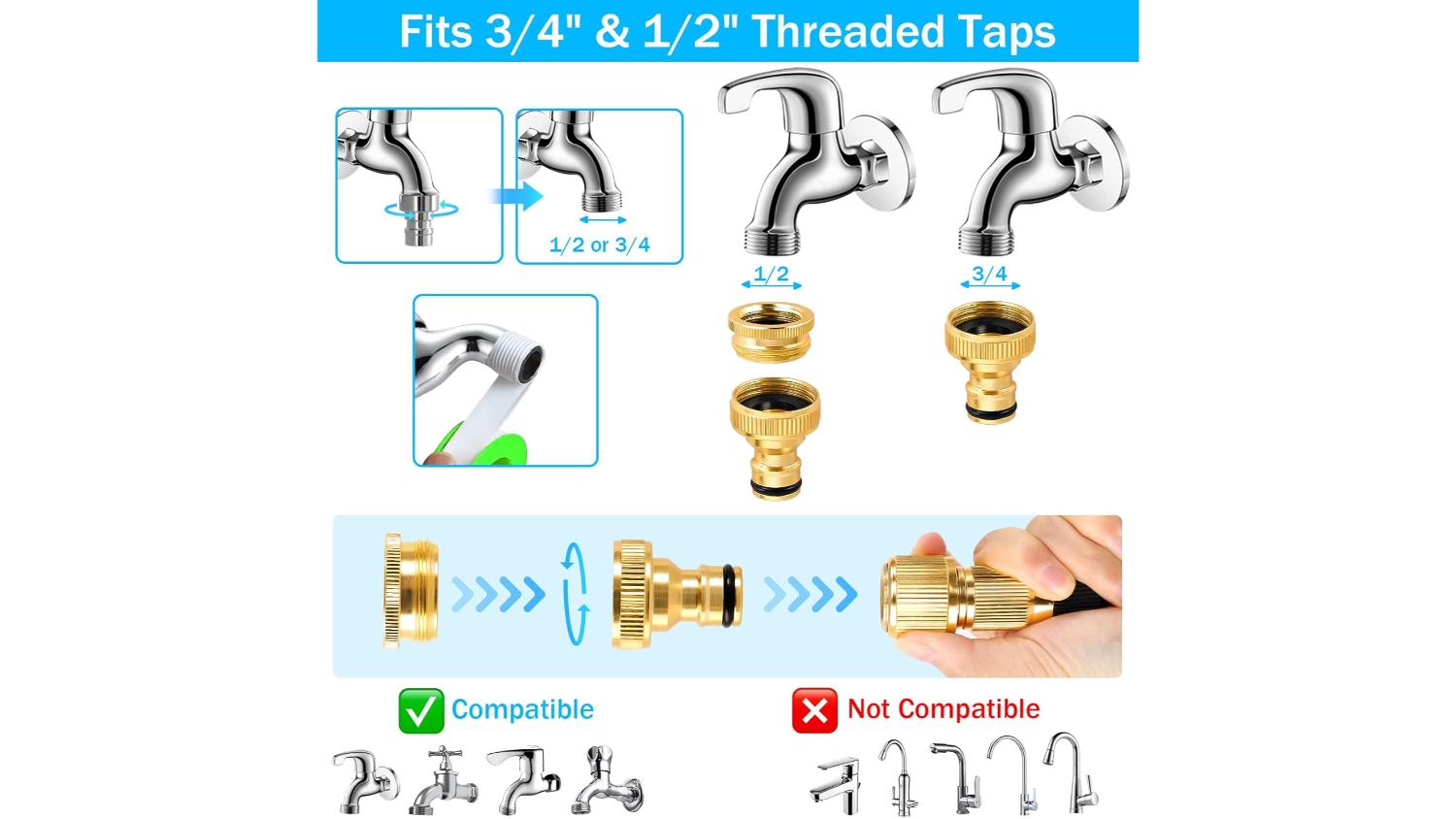 Fits 3/4" & 1/2" Threaded Taps

1/2 or 3/4

1/2

3/4

Compatible

Not Compatible