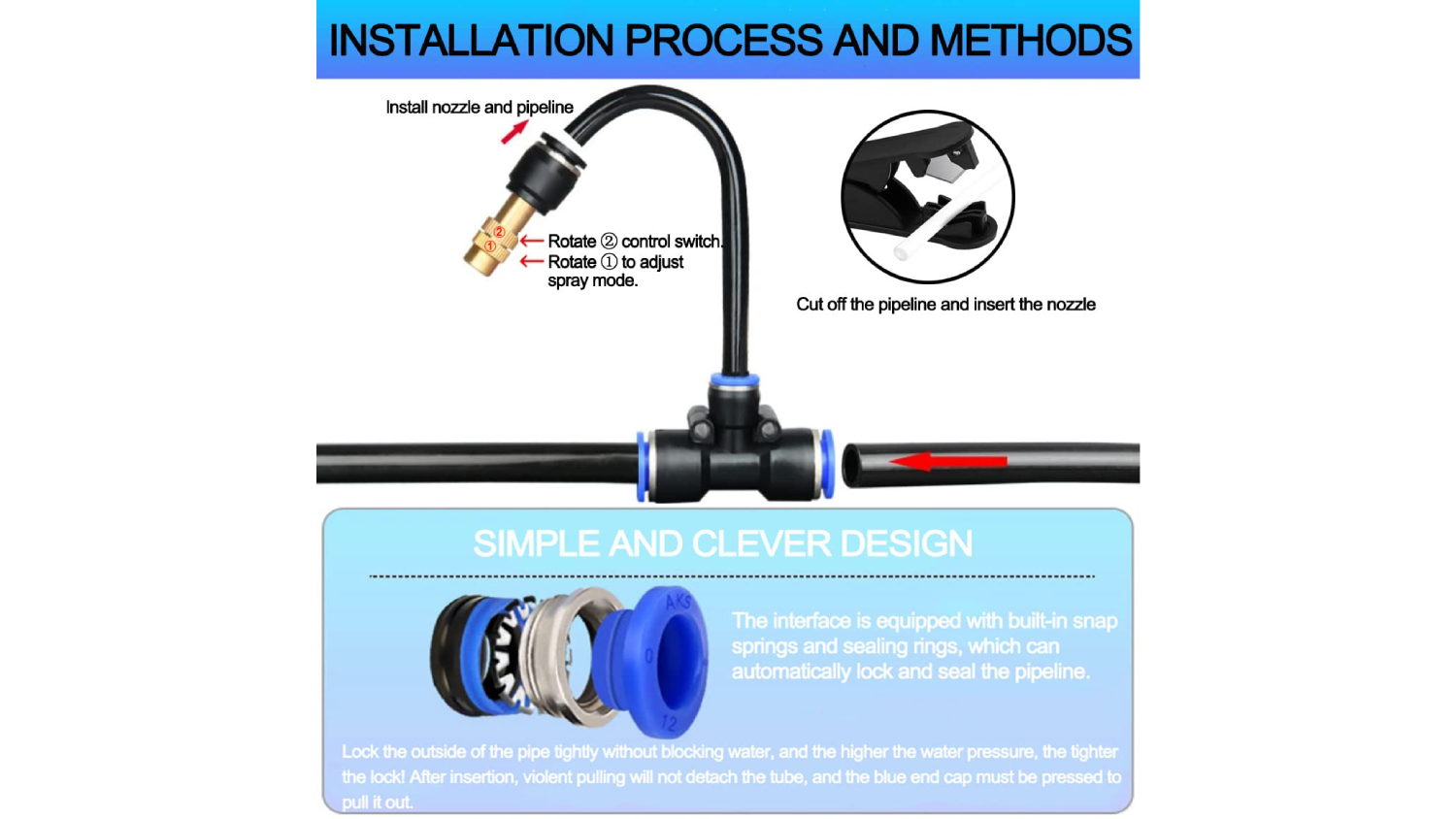 INSTALLATION PROCESS AND METHODS

Install nozzle and pipeline

②
①
Rotate ② control switch.
Rotate ① to adjust spray mode.

Cut off the pipeline and insert the nozzle

SIMPLE AND CLEVER DESIGN

AKS
0
12

The interface is equipped with built-in snap springs and sealing rings, which can automatically lock and seal the pipeline.

Lock the outside of the pipe tightly without blocking water, and the higher the water pressure, the tighter the lock! After insertion, violent pulling will not detach the tube, and the blue end cap must be pressed to pull it out.