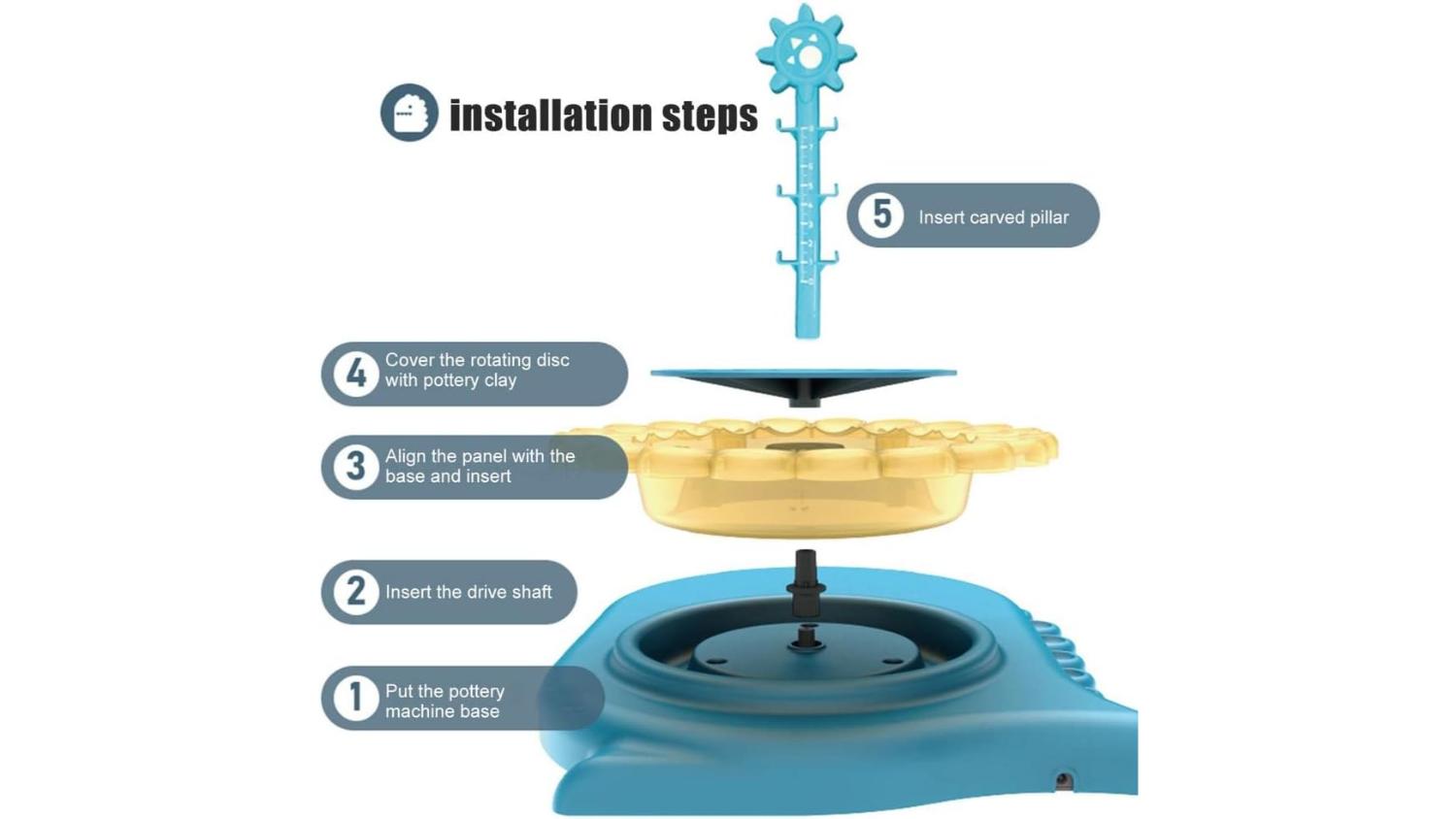 installation steps

5 Insert carved pillar

4 Cover the rotating disc with pottery clay

3 Align the panel with the base and insert

2 Insert the drive shaft

1 Put the pottery machine base