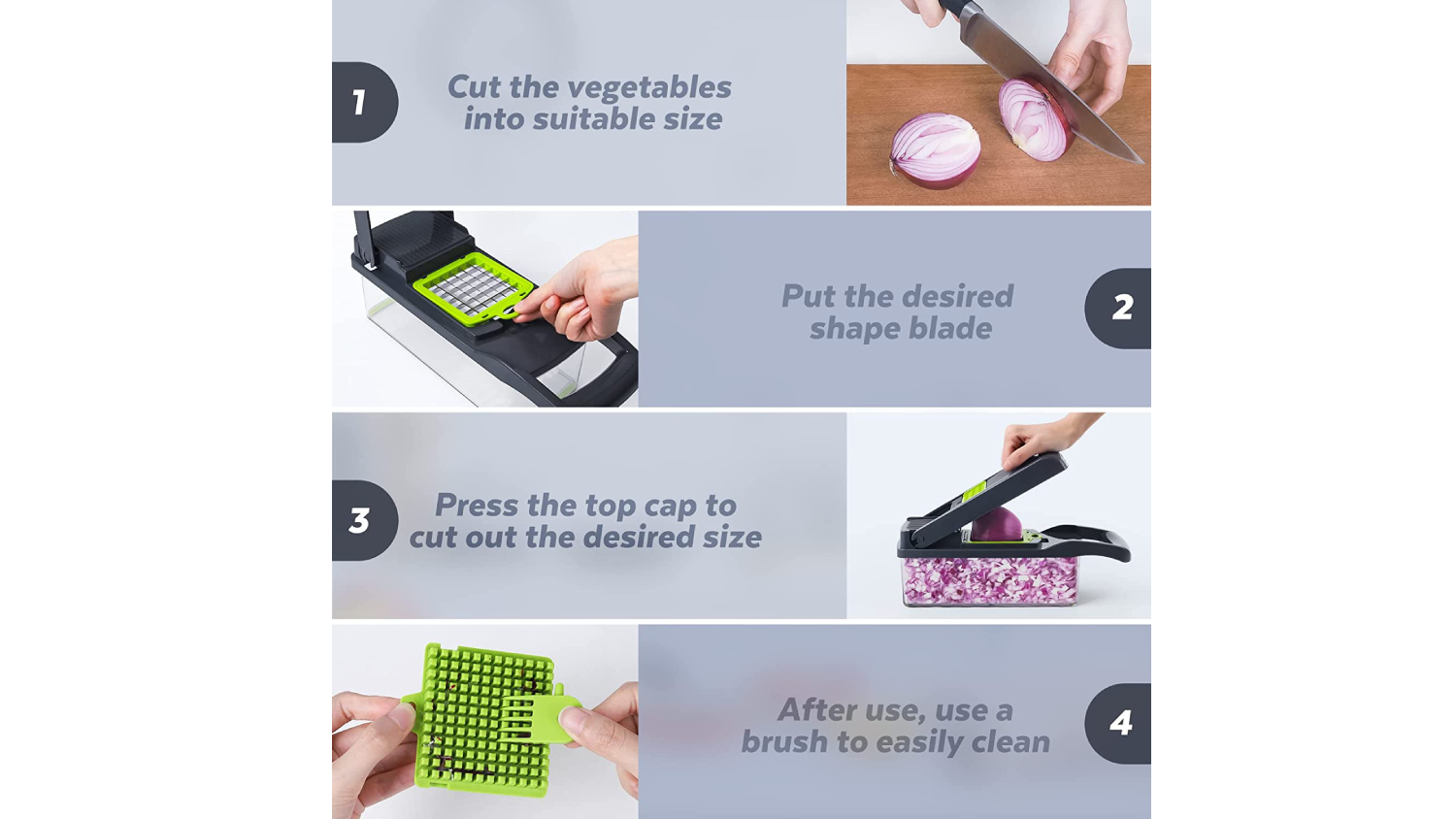 1

Cut the vegetables into suitable size

Put the desired shape blade

2

3

Press the top cap to cut out the desired size

After use, use a brush to easily clean

4