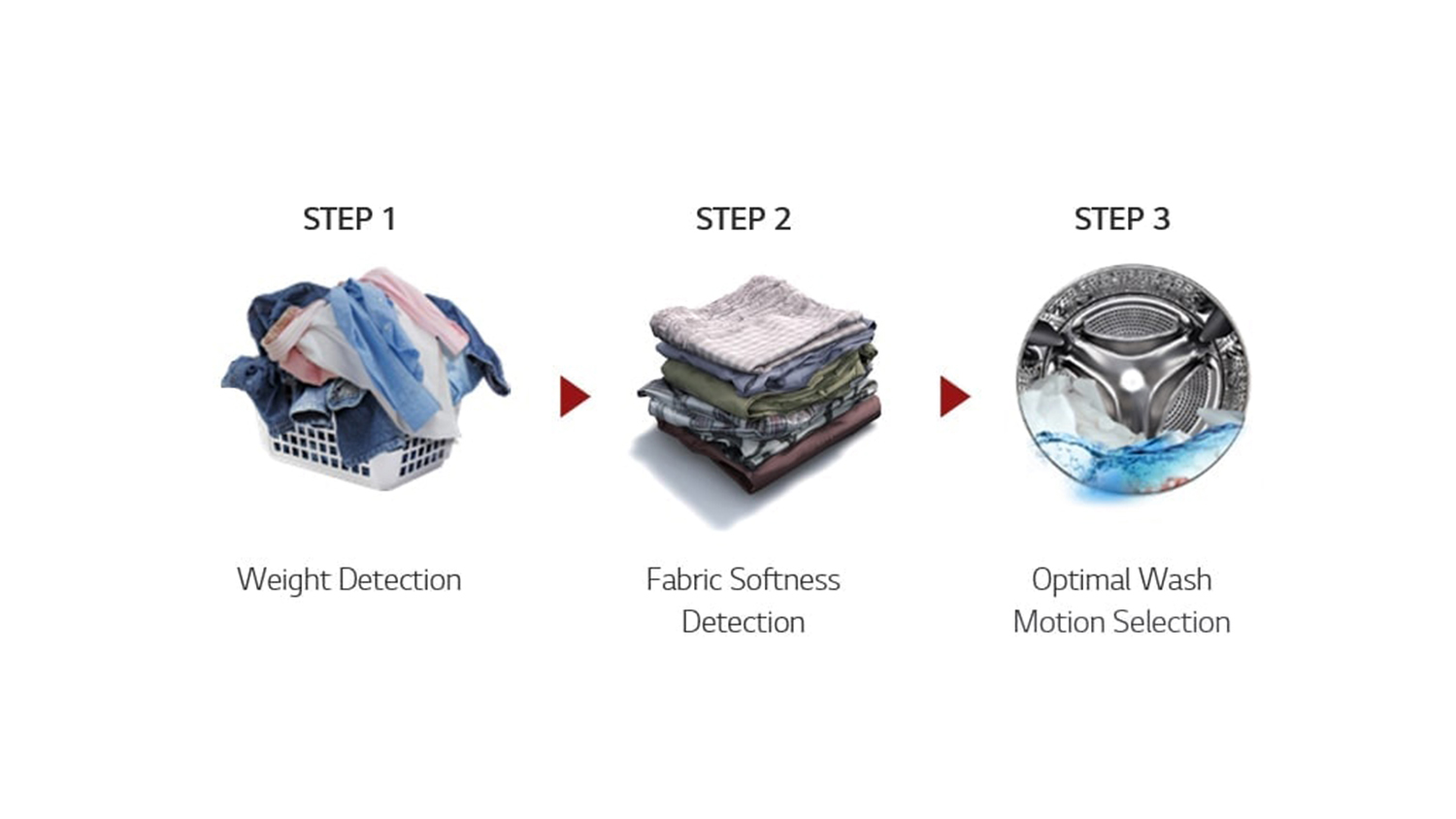 STEP 1

Weight Detection

STEP 2

Fabric Softness Detection

STEP 3

Optimal Wash Motion Selection