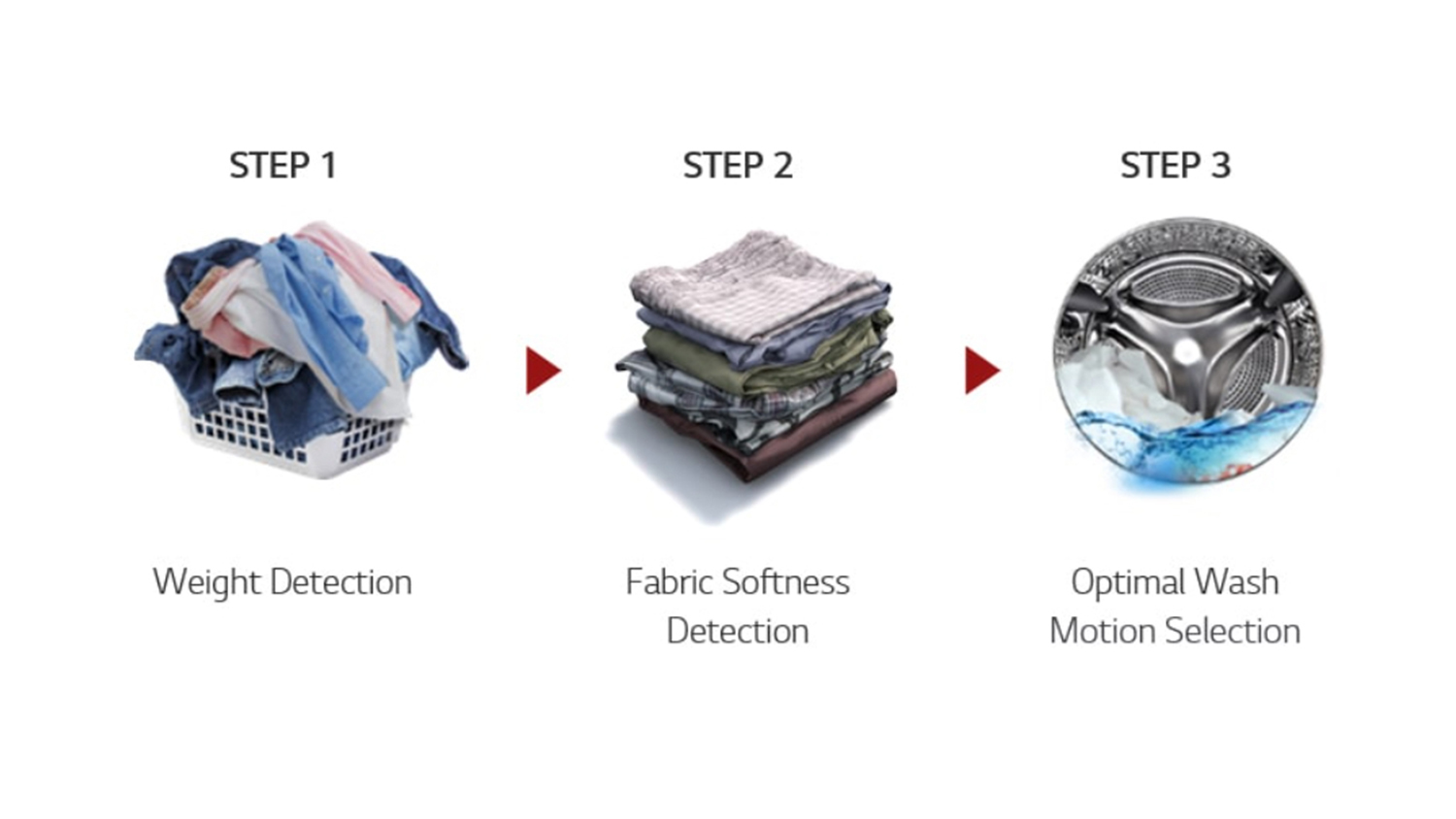 STEP 1

Weight Detection

STEP 2

Fabric Softness Detection

STEP 3

Optimal Wash Motion Selection