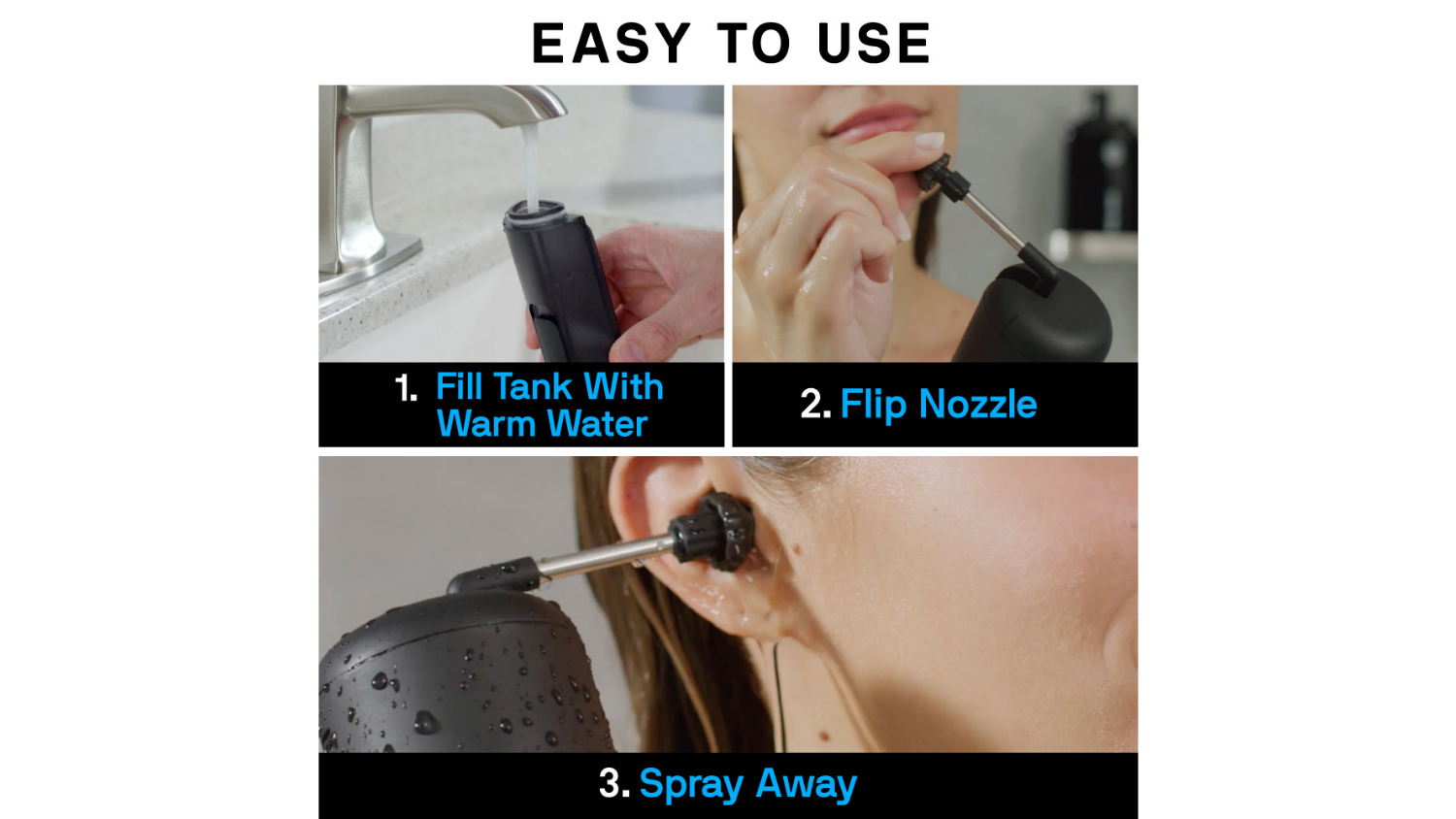 EASY TO USE

1. Fill Tank With Warm Water

2. Flip Nozzle

3. Spray Away