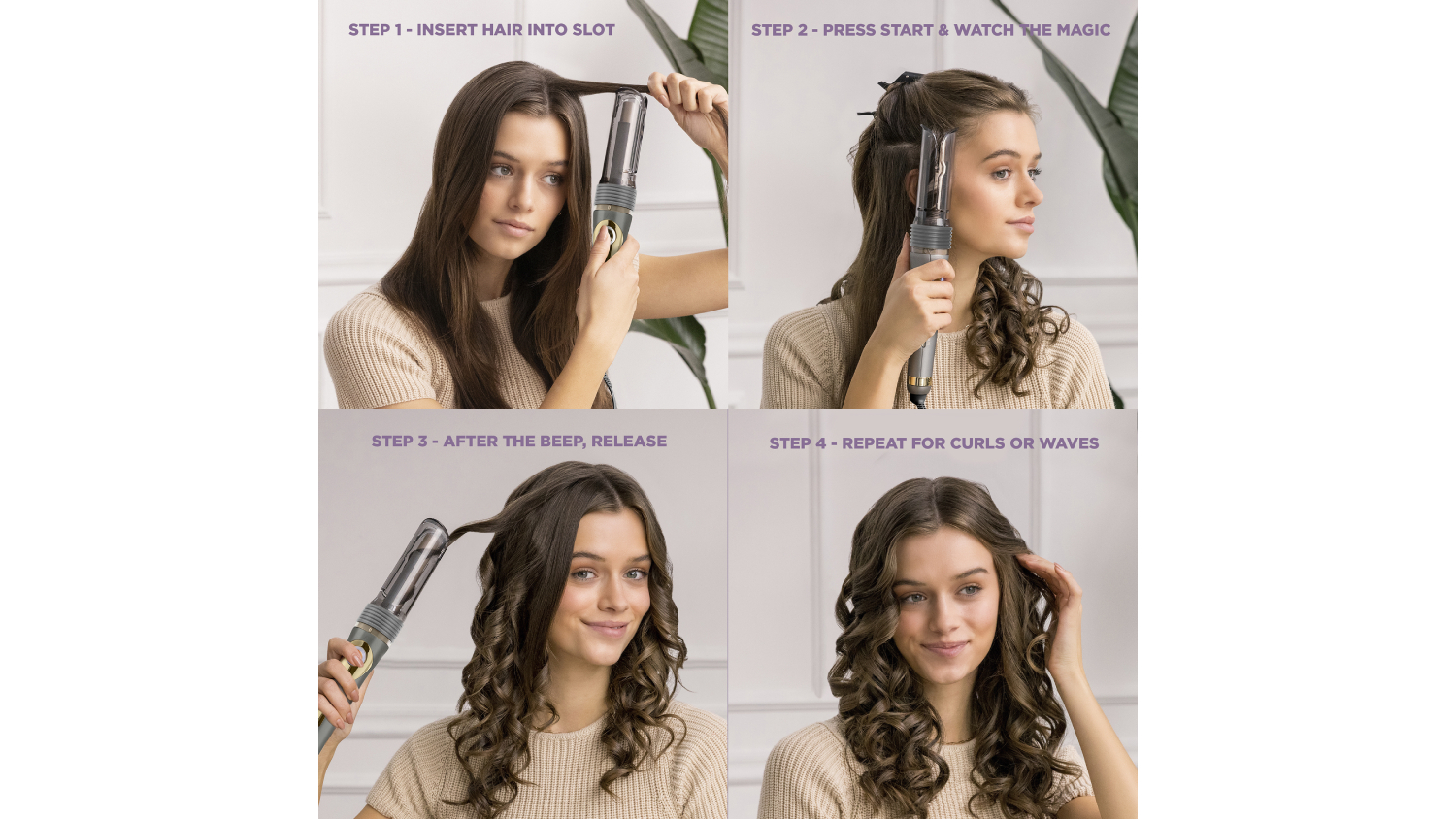 STEP 1 - INSERT HAIR INTO SLOT

STEP 2 - PRESS START & WATCH THE MAGIC

STEP 3 - AFTER THE BEEP, RELEASE

STEP 4 - REPEAT FOR CURLS OR WAVES