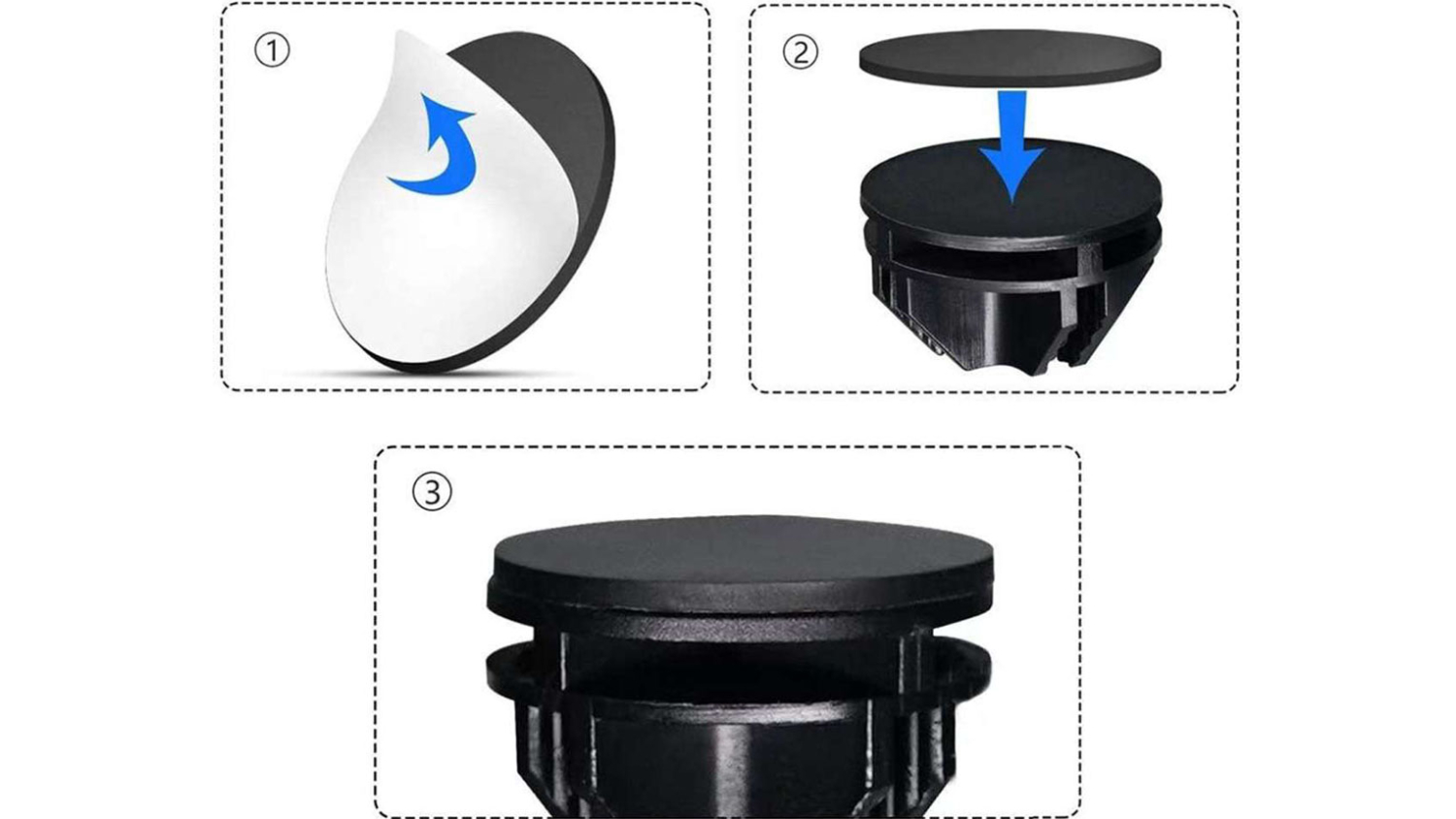 ①

②

③