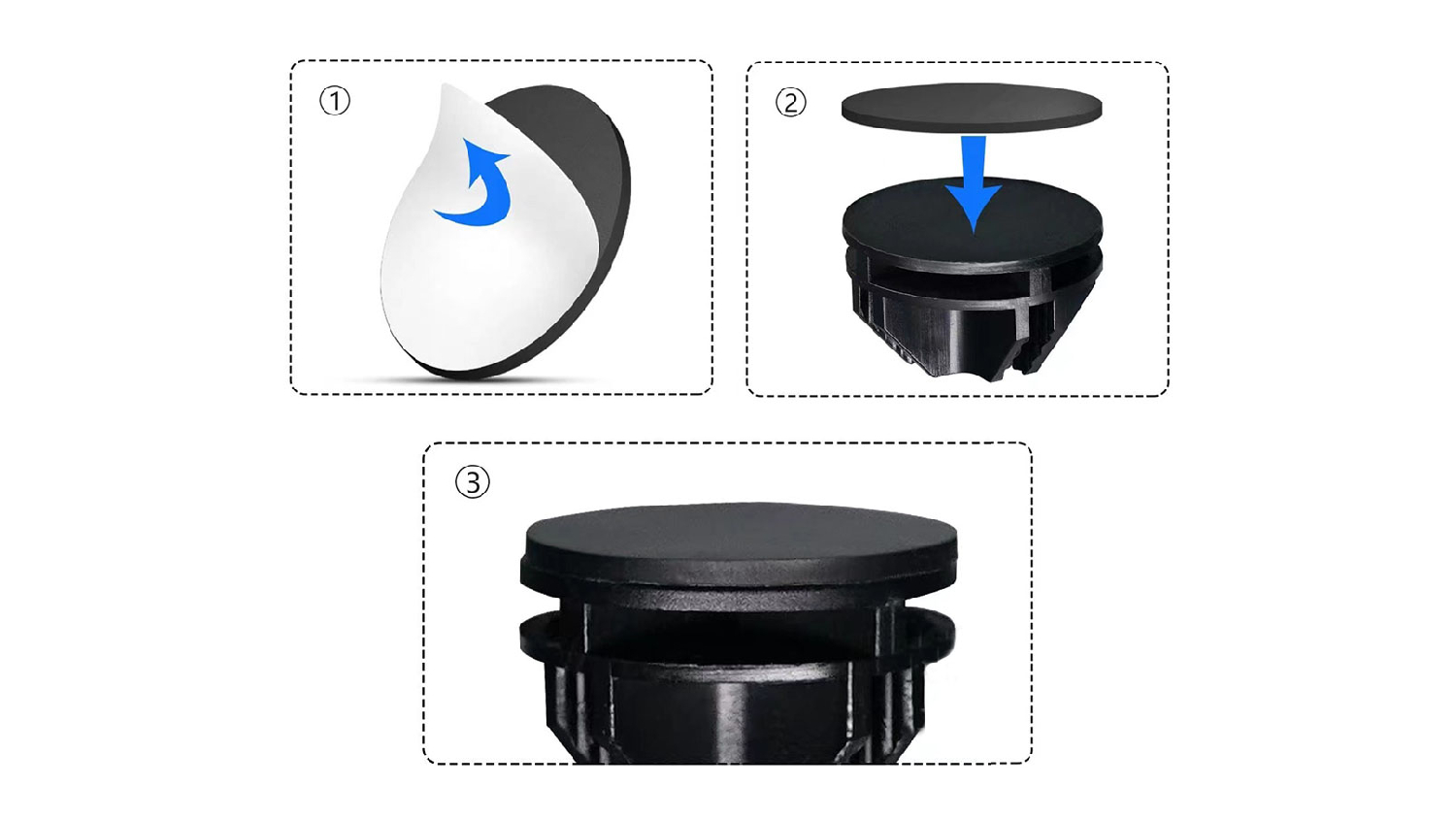 ①

②

③