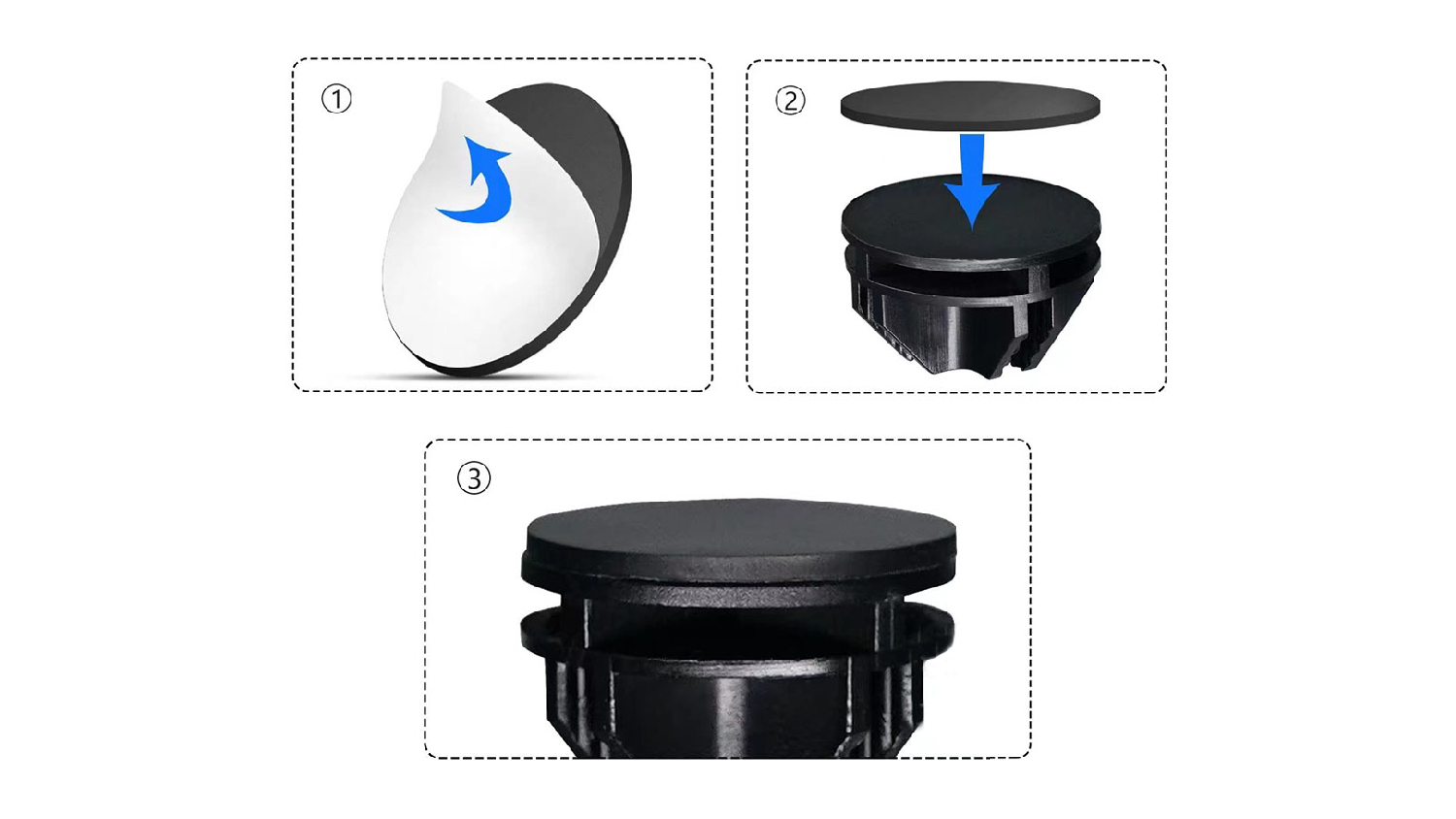 ①

②

③