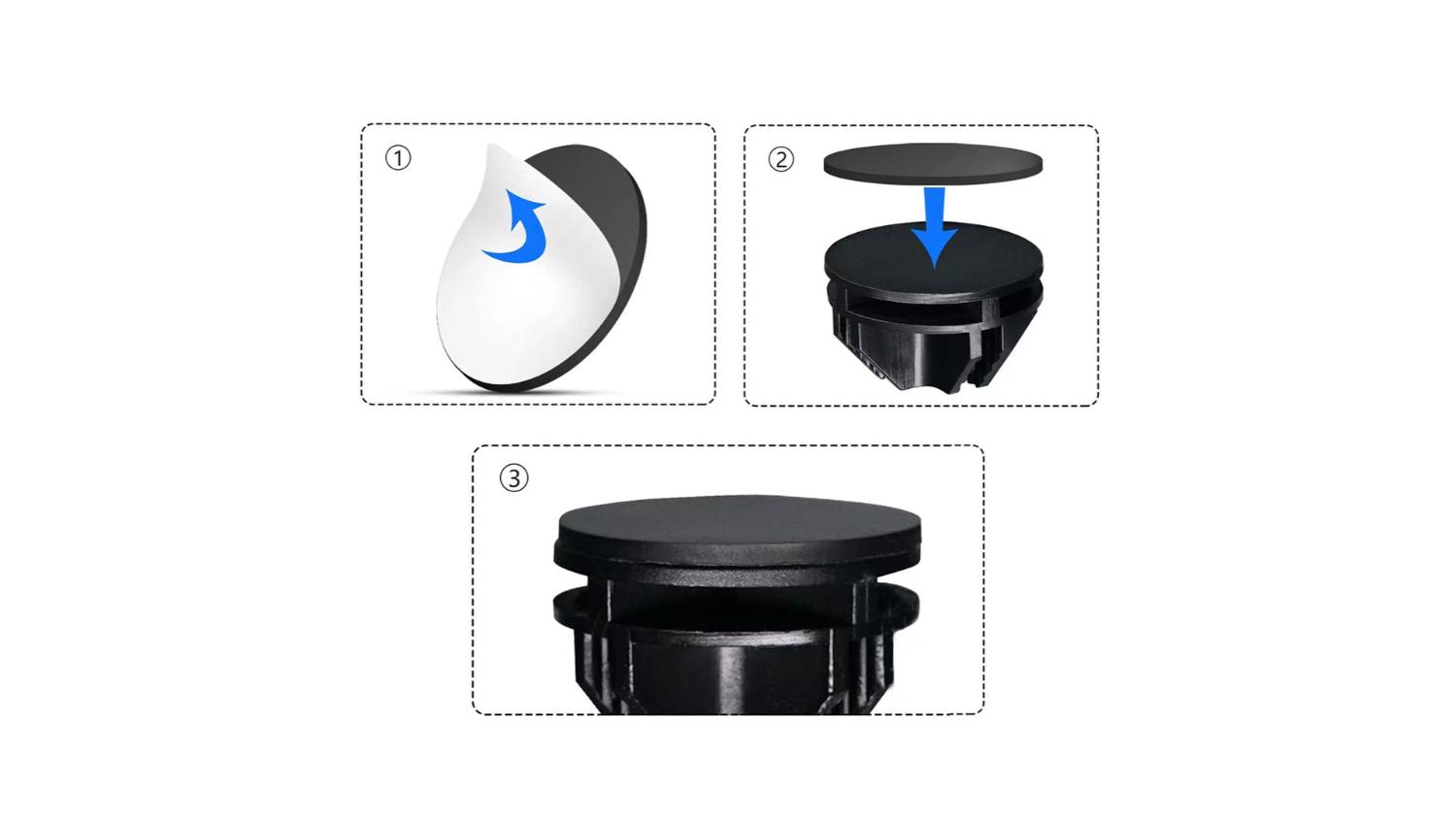 ①

②

③