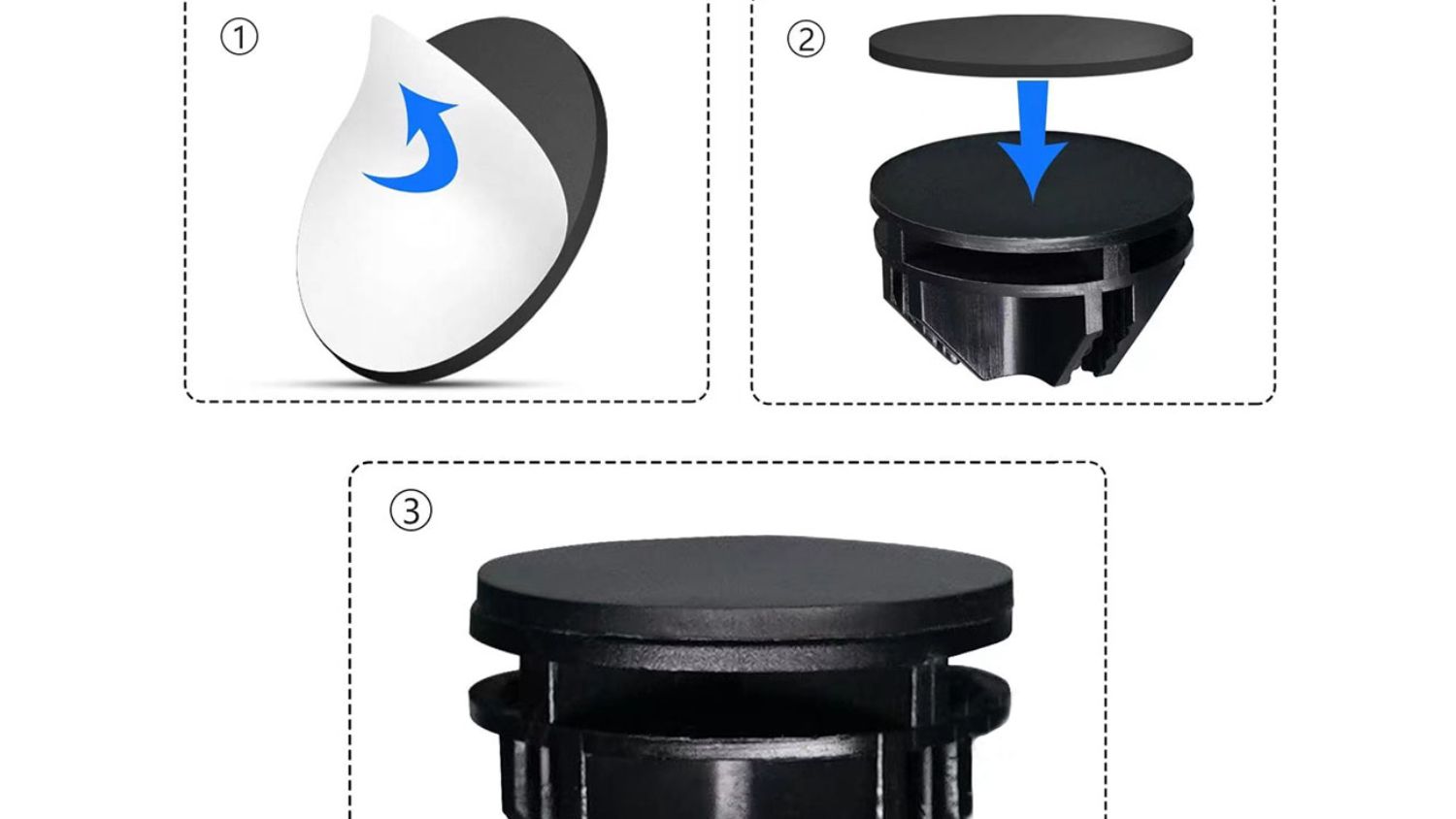 ①

②

③