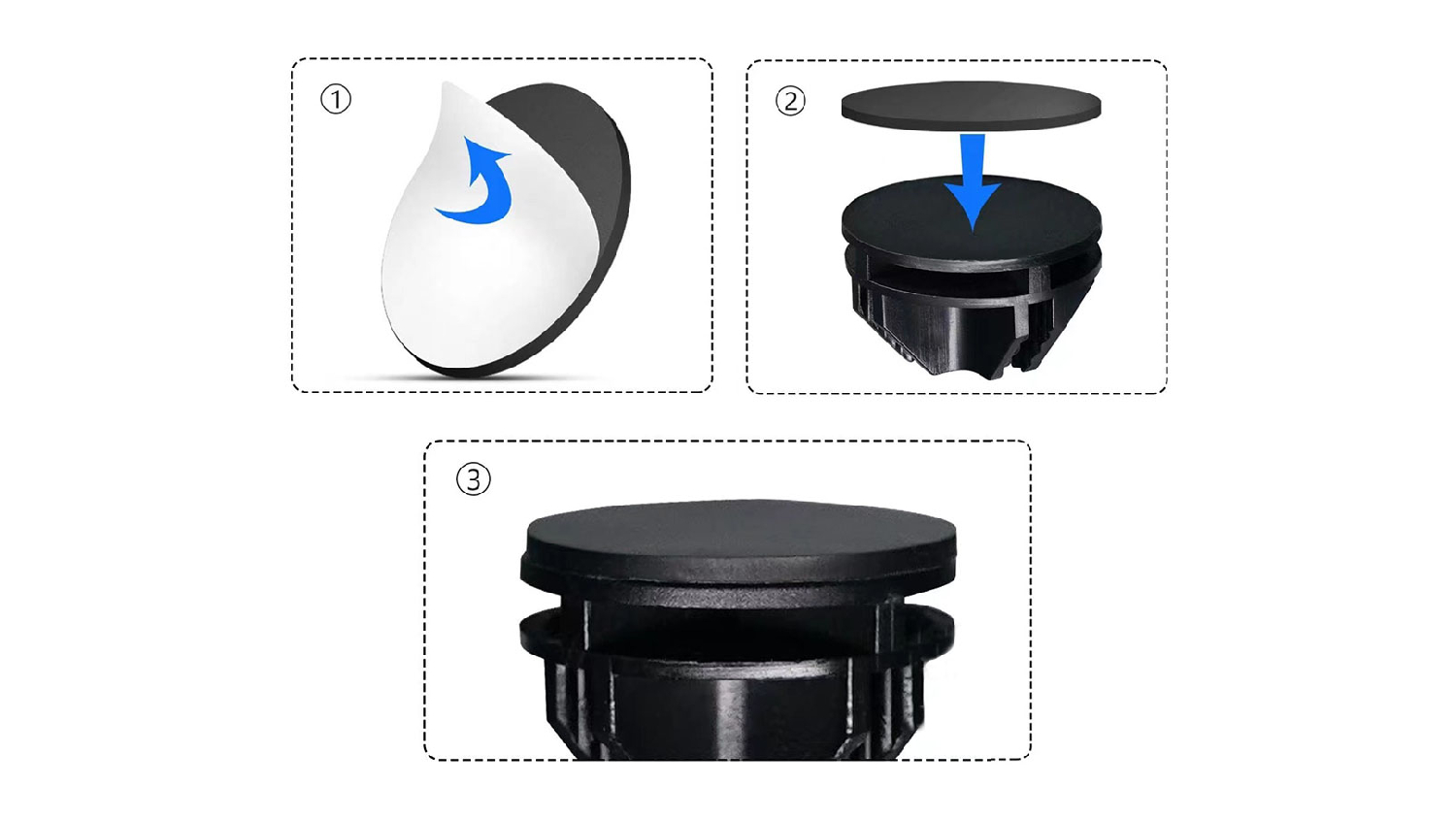 ①

②

③