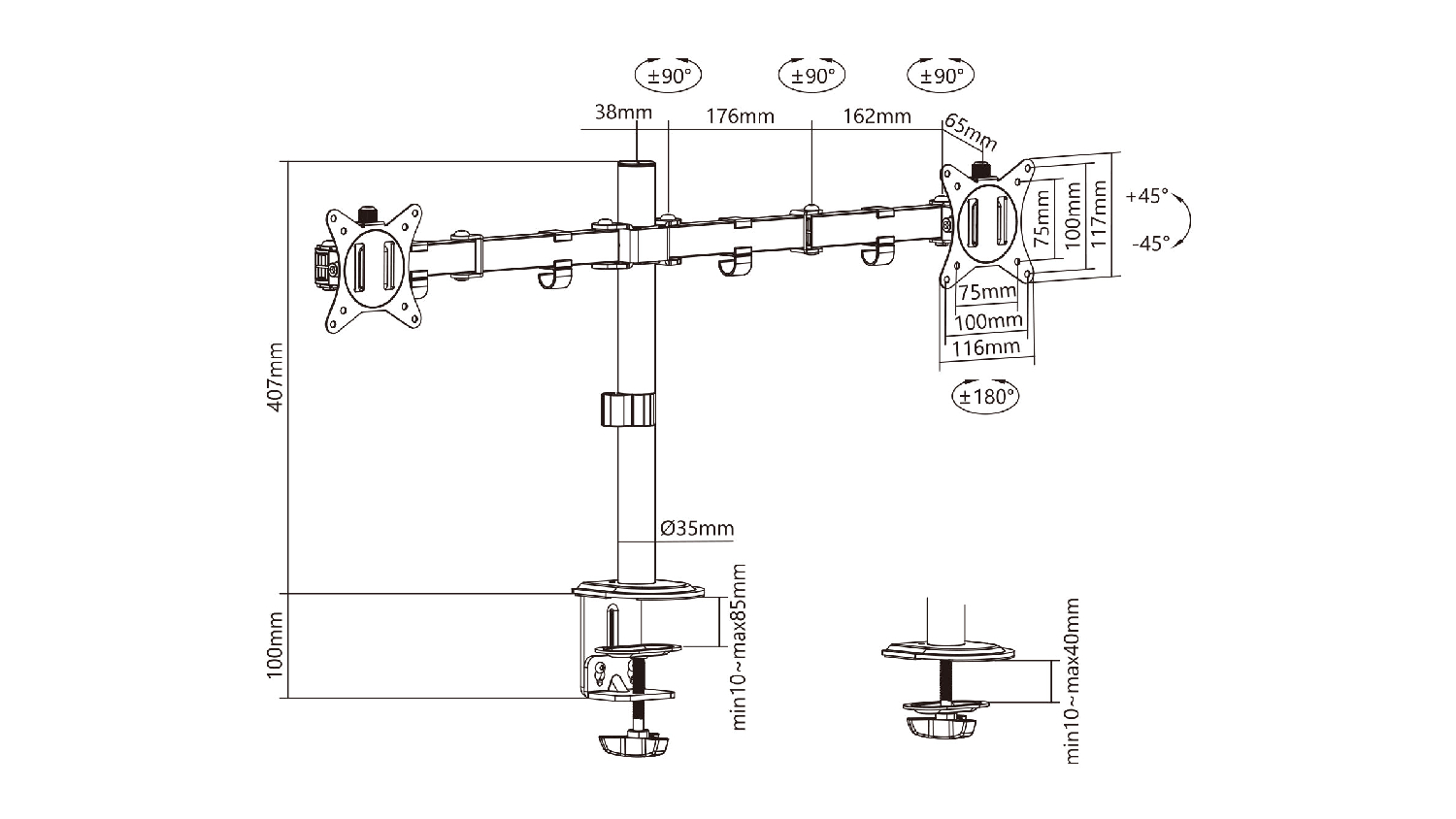 ±90°
±90°
±90°
38mm
176mm
162mm
65mm
75mm
100mm
117mm
+45°
-45°
75mm
100mm
116mm
±180°
407mm
Ø35mm
100mm
min10~max85mm
min10~max40mm