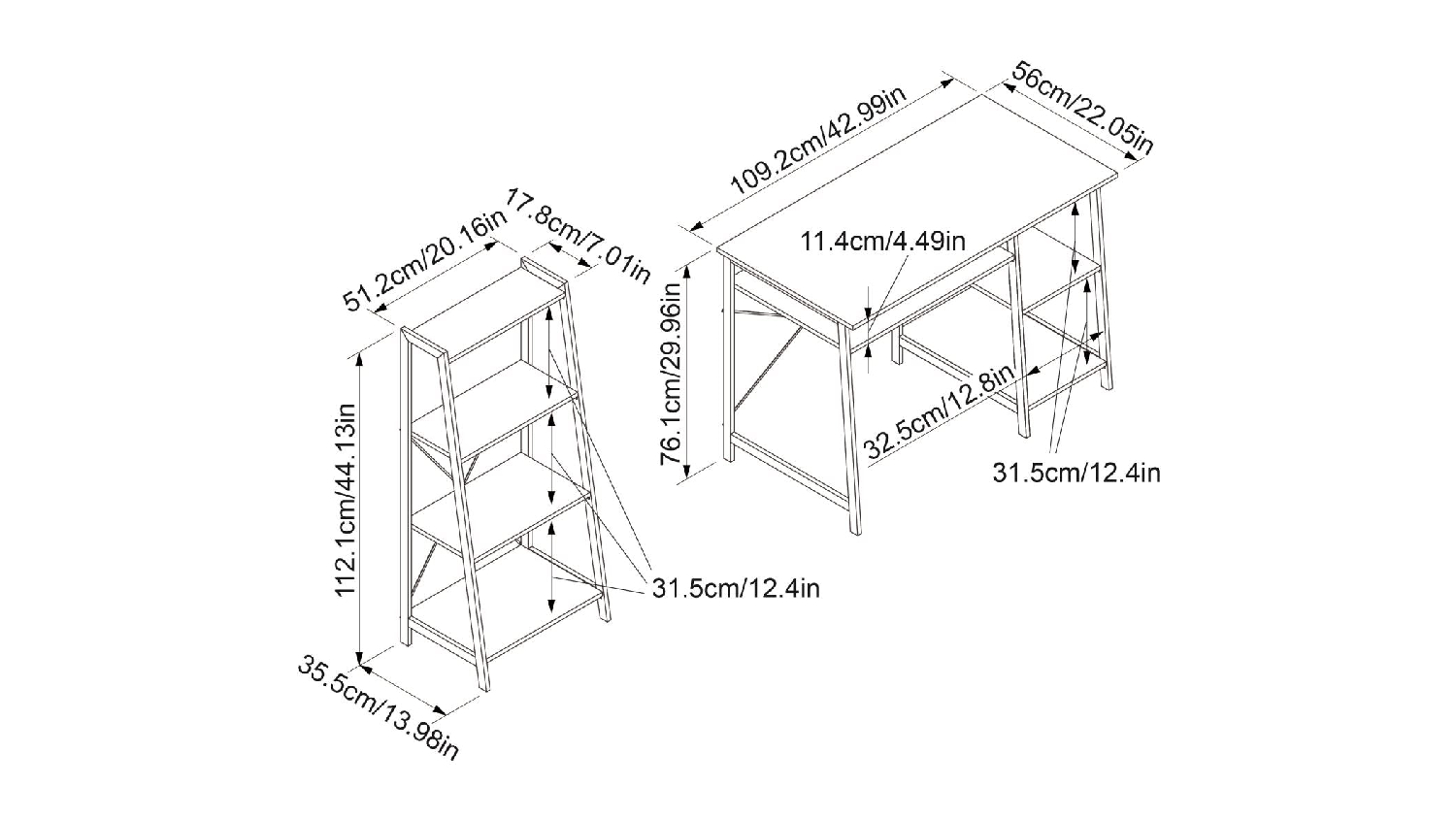 51.2cm/20.16in
17.8cm/7.01in
112.1cm/44.13in
31.5cm/12.4in
35.5cm/13.98in
109.2cm/42.99in
56cm/22.05in
11.4cm/4.49in
76.1cm/29.96in
32.5cm/12.8in
31.5cm/12.4in