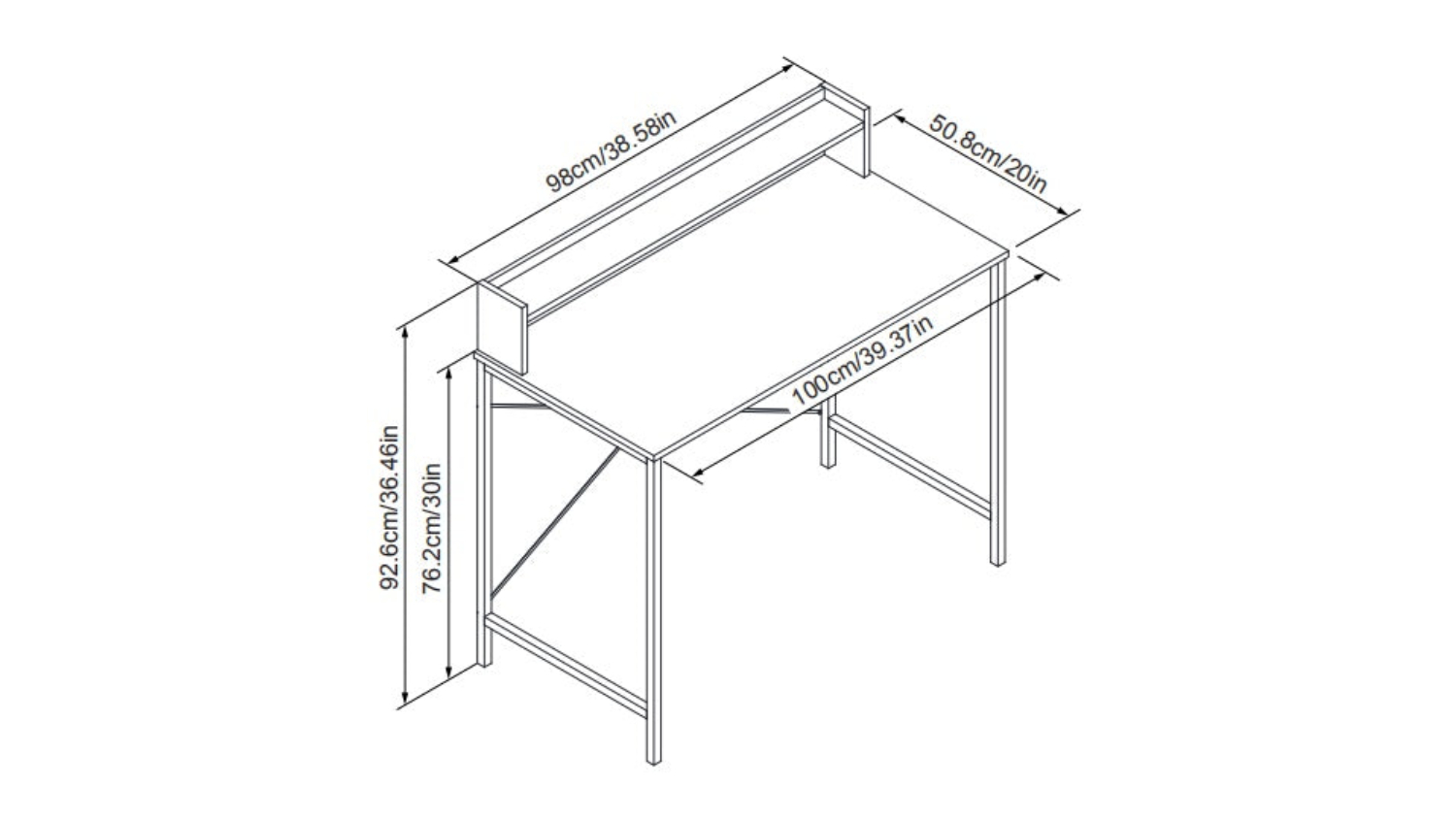 98cm/38.58in

50.8cm/20in

100cm/39.37in

92.6cm/36.46in

76.2cm/30in