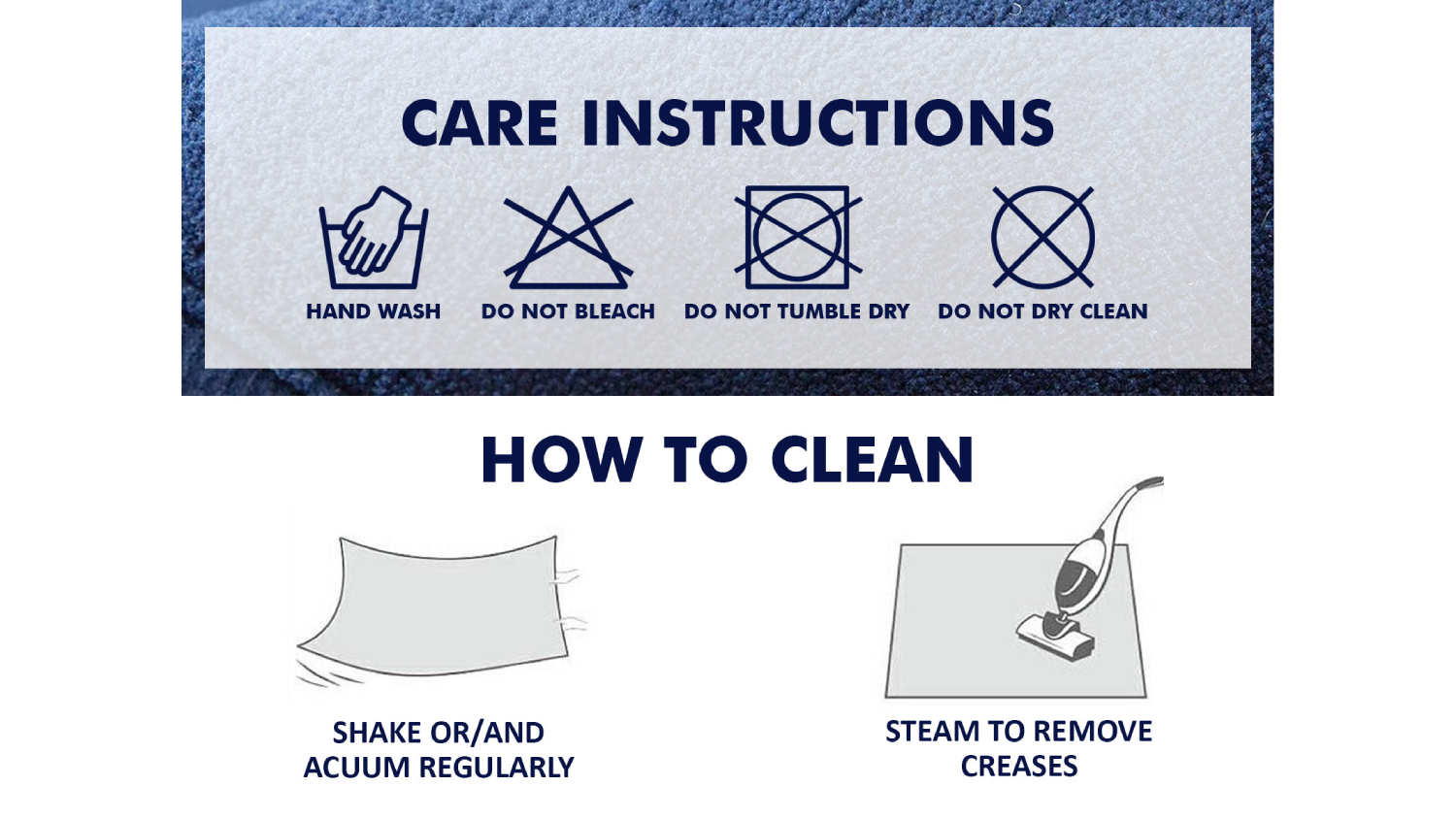 CARE INSTRUCTIONS

HAND WASH

DO NOT BLEACH

DO NOT TUMBLE DRY

DO NOT DRY CLEAN

HOW TO CLEAN

SHAKE OR/AND ACUUM REGULARLY

STEAM TO REMOVE CREASES