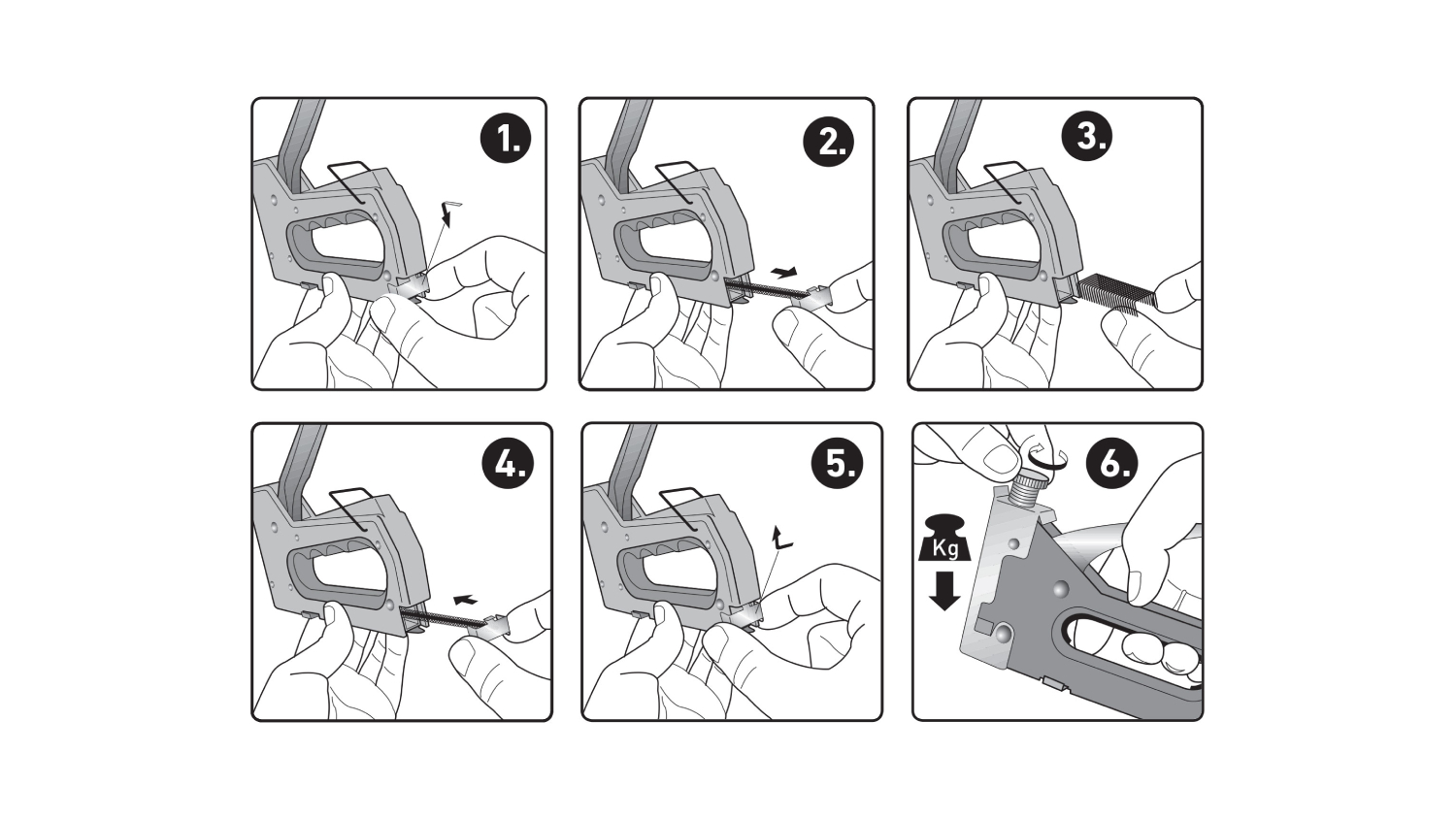 1.

2.

3.

4.

5.

6.

Kg