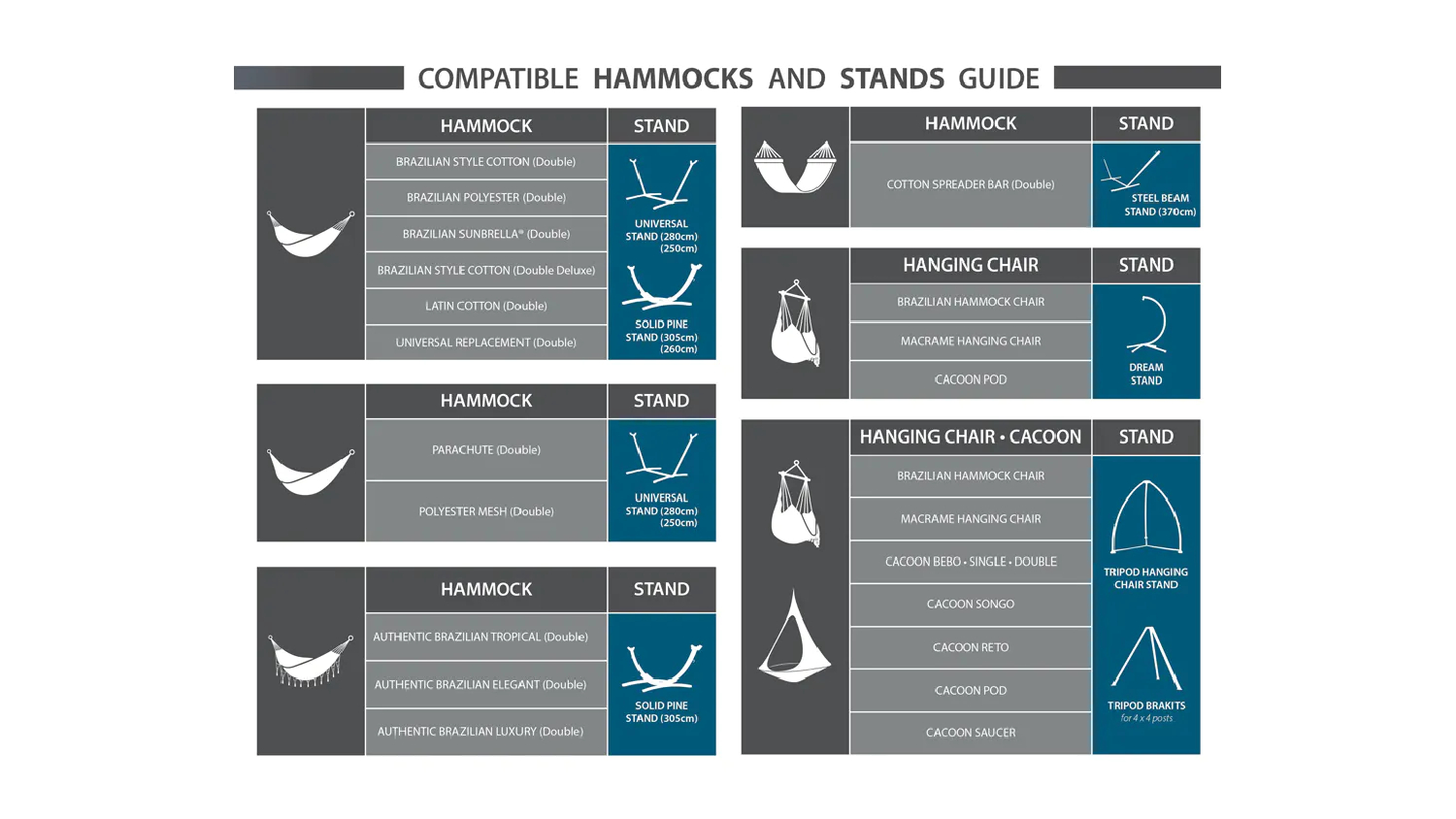 COMPATIBLE HAMMOCKS AND STANDS GUIDE

| HAMMOCK | STAND |
|---|---|
| BRAZILIAN STYLE COTTON (Double) | UNIVERSAL STAND (280cm) (250cm) |
| BRAZILIAN POLYESTER (Double) | |
| BRAZILIAN SUNBRELLA® (Double) | |
| BRAZILIAN STYLE COTTON (Double Deluxe) | SOLID PINE STAND (305cm) (260cm) |
| LATIN COTTON (Double) | |
| UNIVERSAL REPLACEMENT (Double) | |

| HAMMOCK | STAND |
|---|---|
| PARACHUTE (Double) | UNIVERSAL STAND (280cm) (250cm) |
| POLYESTER MESH (Double) | |

| HAMMOCK | STAND |
|---|---|
| AUTHENTIC BRAZILIAN TROPICAL (Double) | SOLID PINE STAND (305cm) |
| AUTHENTIC BRAZILIAN ELEGANT (Double) | |
| AUTHENTIC BRAZILIAN LUXURY (Double) | |

| HAMMOCK | STAND |
|---|---|
| COTTON SPREADER BAR (Double) | STEEL BEAM STAND (370cm) |

| HANGING CHAIR | STAND |
|---|---|
| BRAZILIAN HAMMOCK CHAIR | DREAM STAND |
| MACRAME HANGING CHAIR | |
| CACOON POD | |

| HANGING CHAIR • CACOON | STAND |
|---|---|
| BRAZILIAN HAMMOCK CHAIR | TRIPOD HANGING CHAIR STAND |
| MACRAME HANGING CHAIR | |
| CACOON BEBO • SINGLE • DOUBLE | |
| CACOON SONGO | |
| CACOON RETO | TRIPOD BRAKITS for 4 x 4 posts |
| CACOON POD | |
| CACOON SAUCER | |