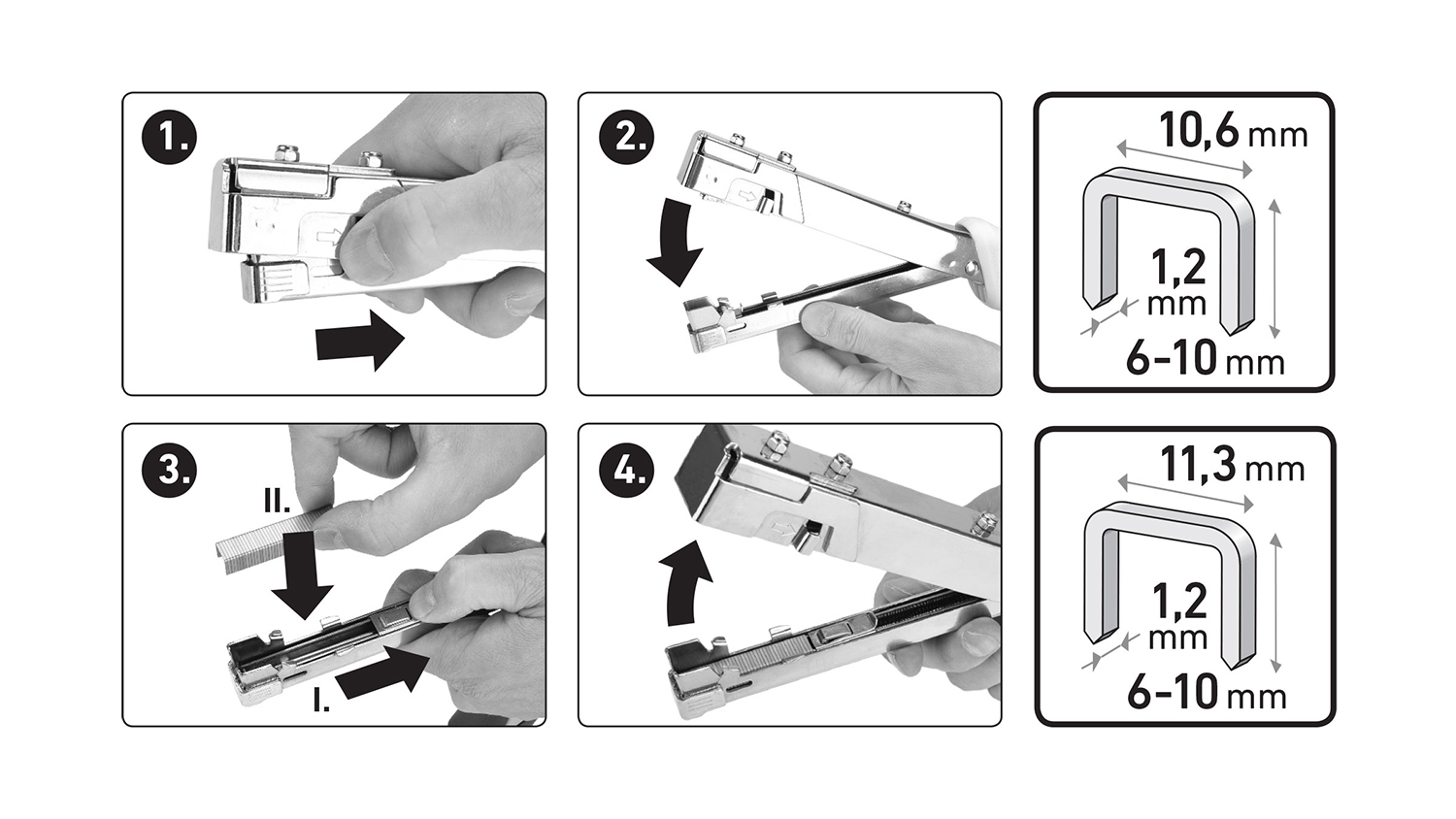 1.

2.

10,6 mm

1,2 mm

6-10 mm

3.

II.

I.

4.

11,3 mm

1,2 mm

6-10 mm