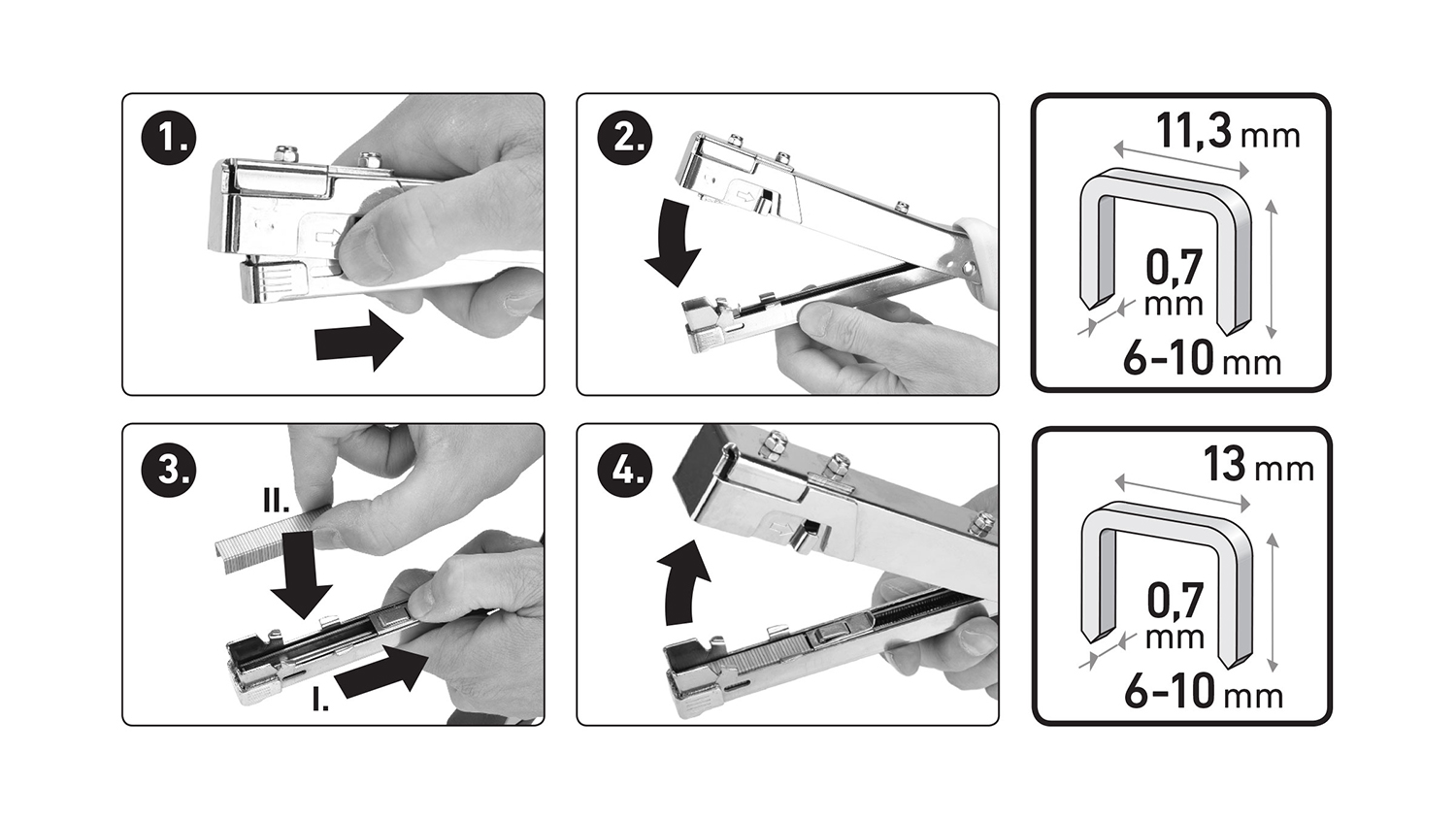 1.

2.

11,3 mm

0,7 mm

6-10 mm

3.

II.

I.

4.

13 mm

0,7 mm

6-10 mm