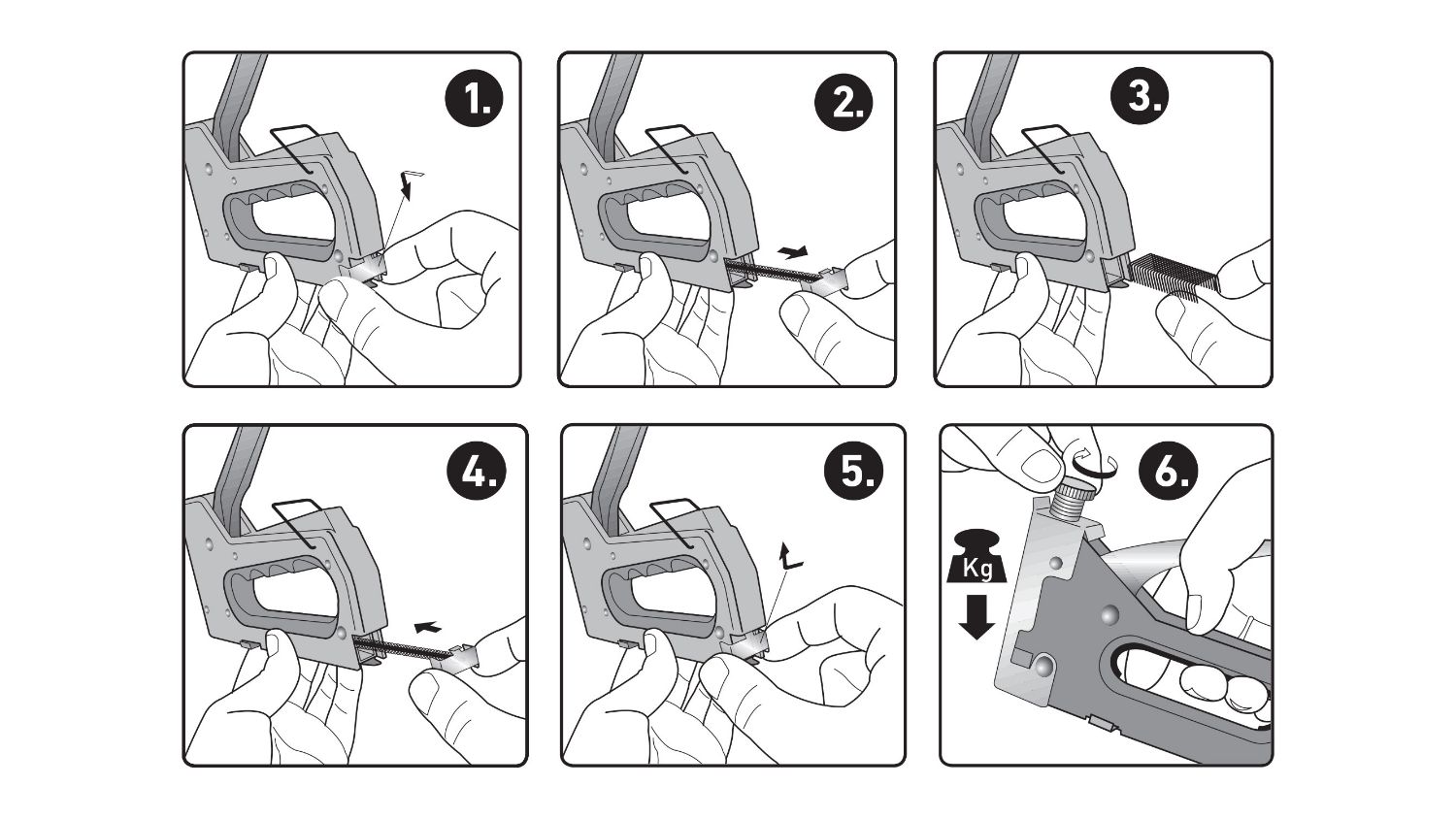 1.

2.

3.

4.

5.

6.

Kg