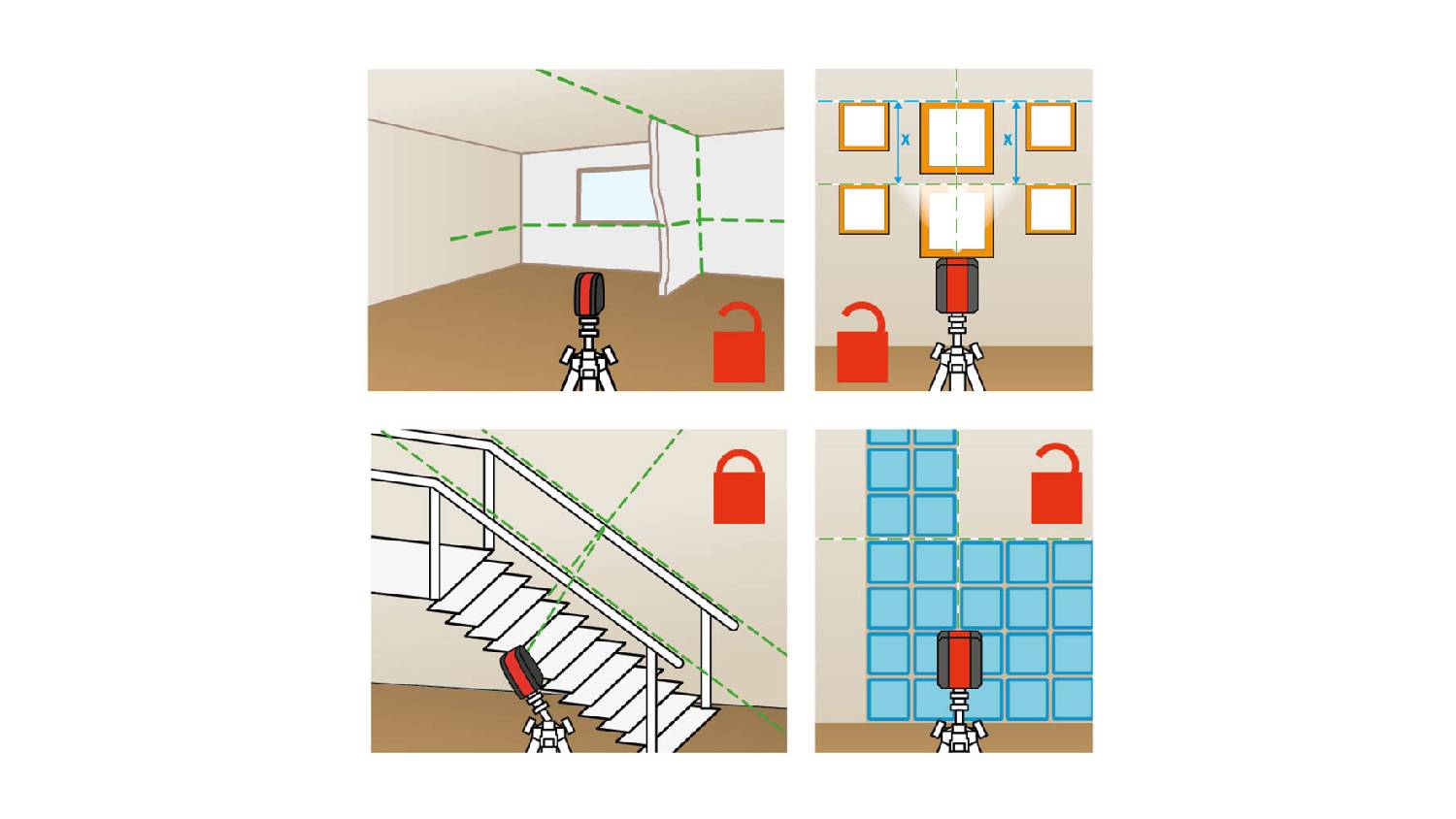 x
x