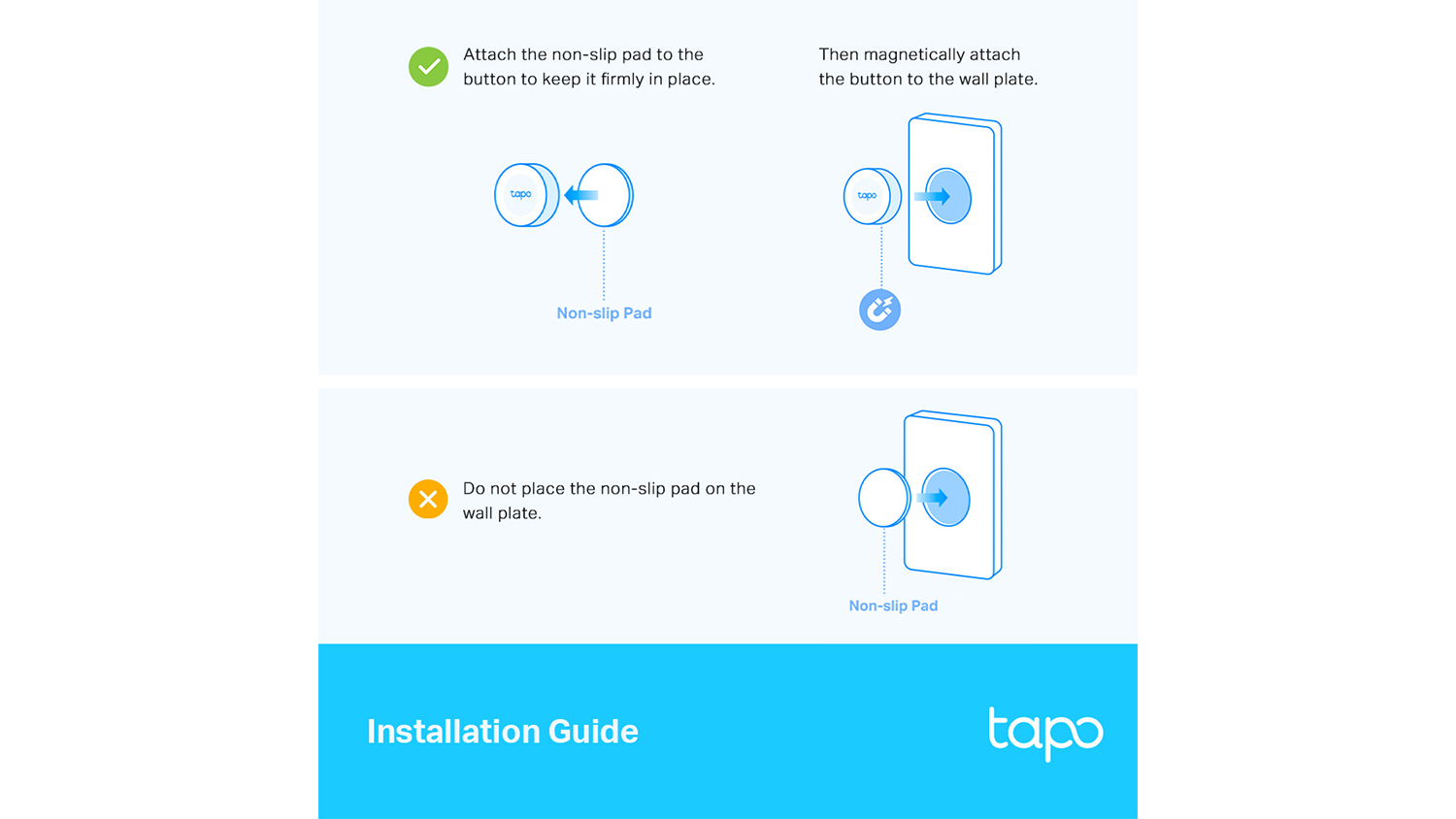 Attach the non-slip pad to the button to keep it firmly in place.

tapo

Non-slip Pad

Then magnetically attach the button to the wall plate.

tapo

Do not place the non-slip pad on the wall plate.

Non-slip Pad

Installation Guide

tapo