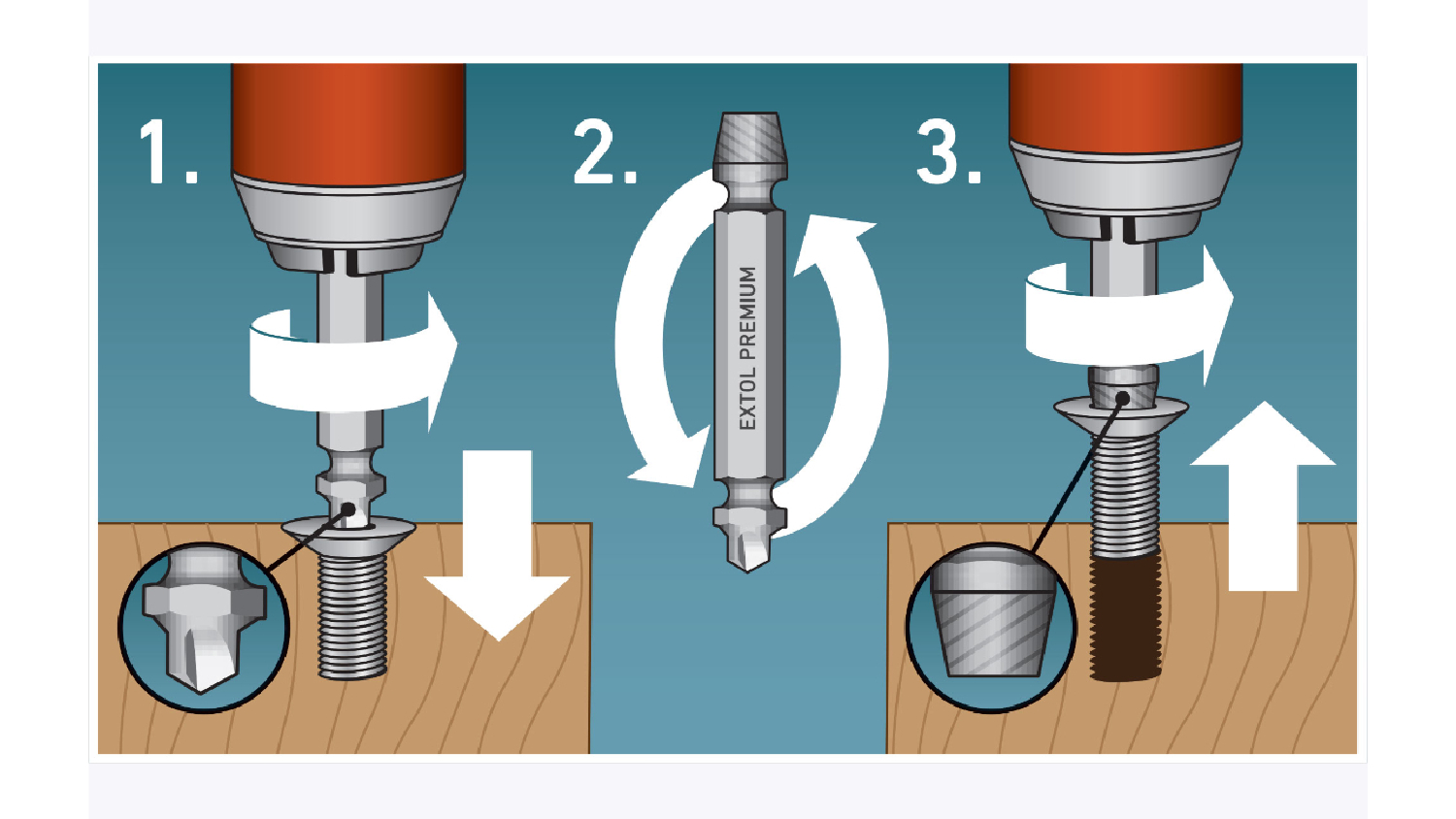 1.

2.

EXTOL PREMIUM

3.