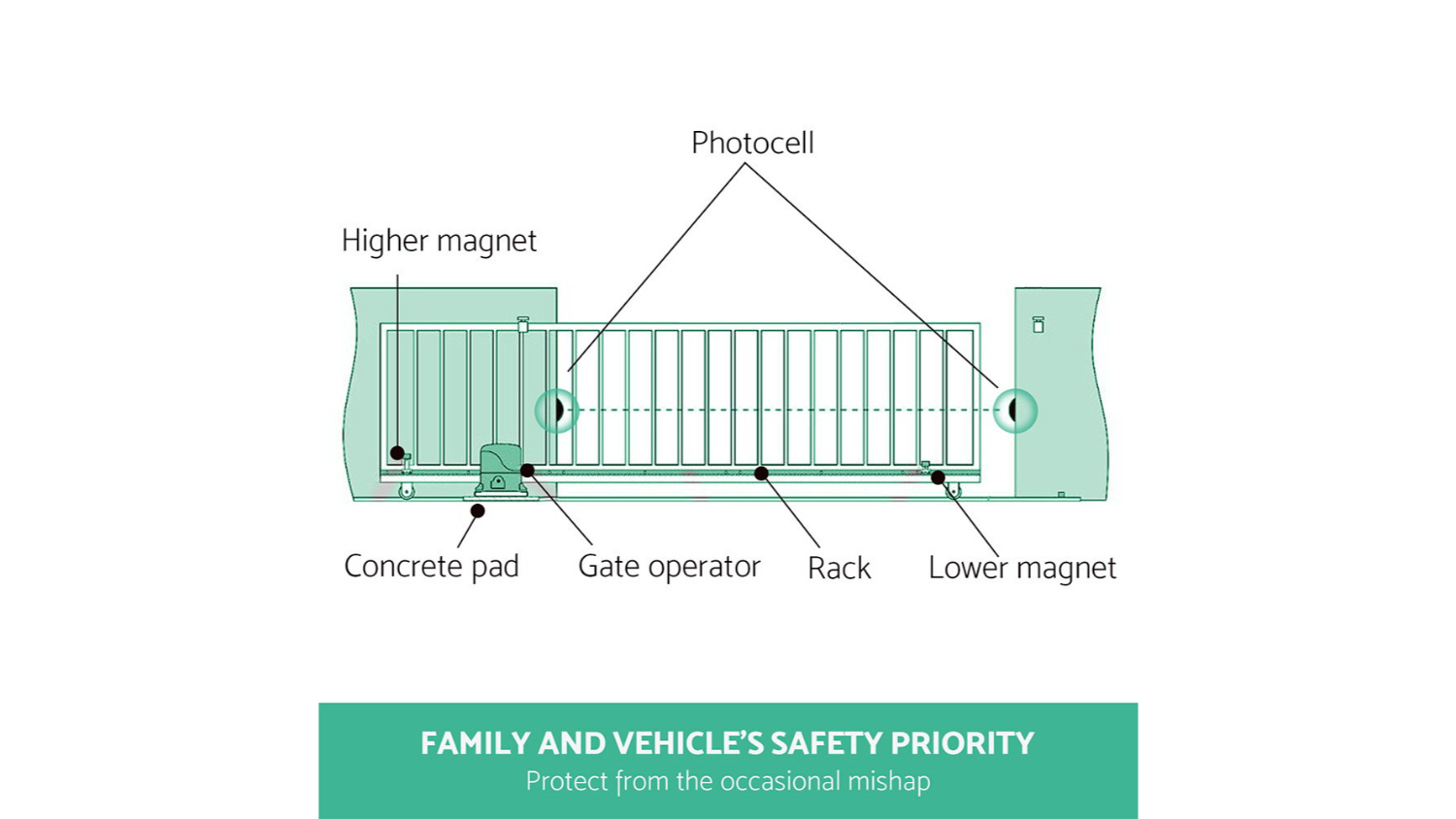 Photocell

Higher magnet

Concrete pad

Gate operator

Rack

Lower magnet

FAMILY AND VEHICLE'S SAFETY PRIORITY

Protect from the occasional mishap