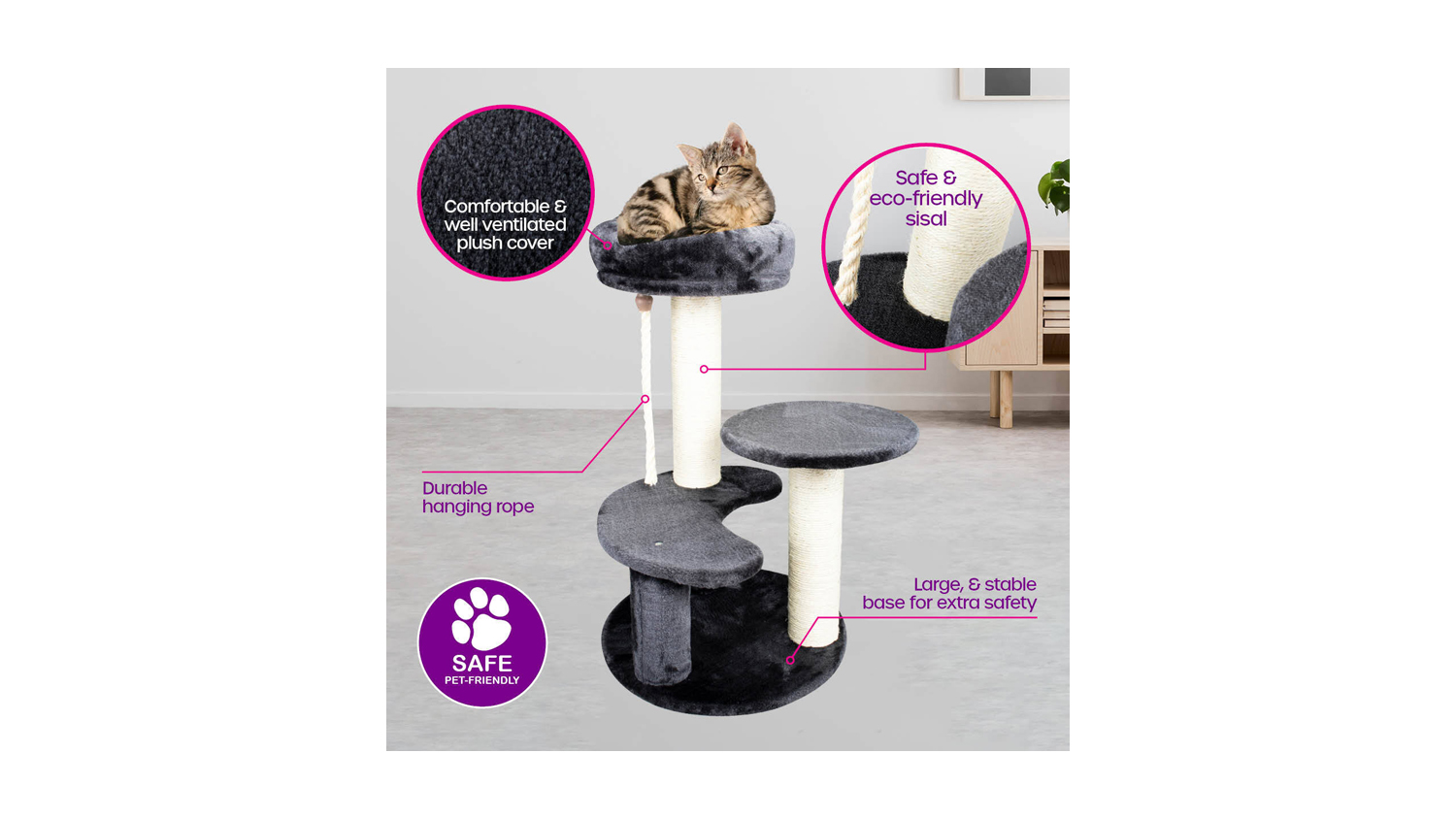 Comfortable & well ventilated plush cover

Safe & eco-friendly sisal

Durable hanging rope

Large, & stable base for extra safety

SAFE
PET-FRIENDLY