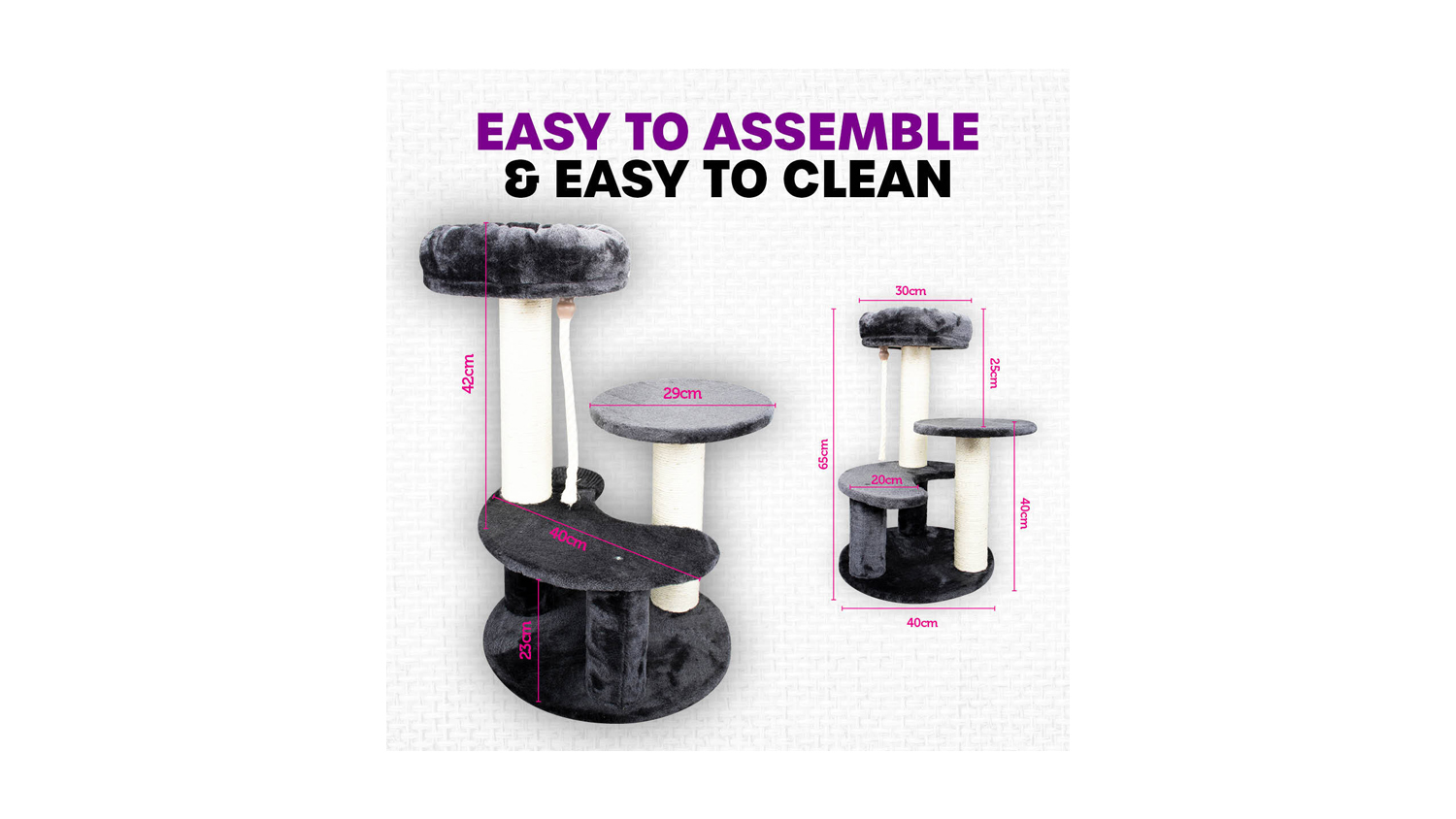 EASY TO ASSEMBLE
& EASY TO CLEAN

42cm
29cm
40cm
23cm

30cm
25cm
65cm
20cm
40cm
40cm