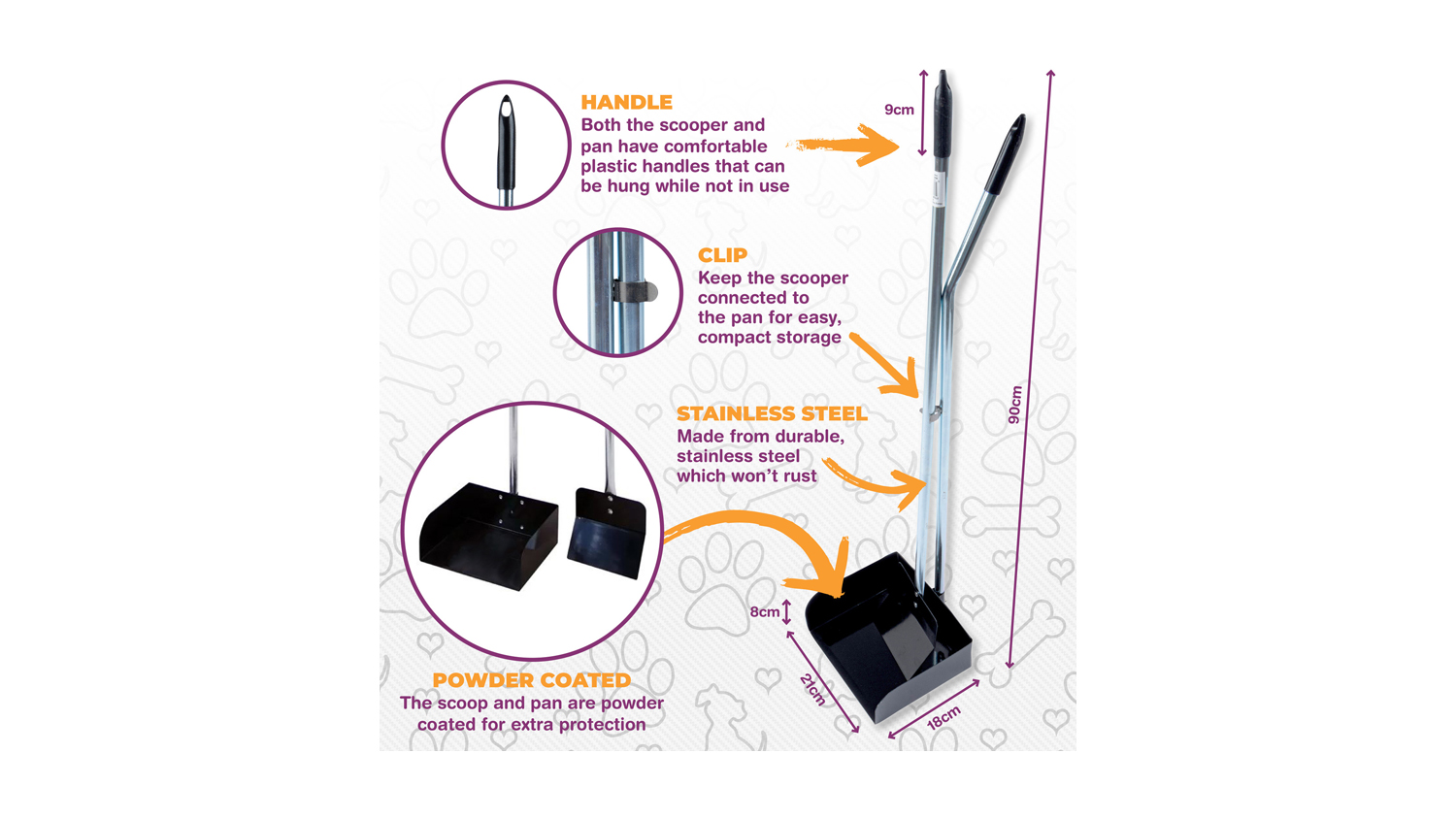 HANDLE
Both the scooper and pan have comfortable plastic handles that can be hung while not in use

9cm

CLIP
Keep the scooper connected to the pan for easy, compact storage

STAINLESS STEEL
Made from durable, stainless steel which won't rust

90cm

8cm

21cm

18cm

POWDER COATED
The scoop and pan are powder coated for extra protection