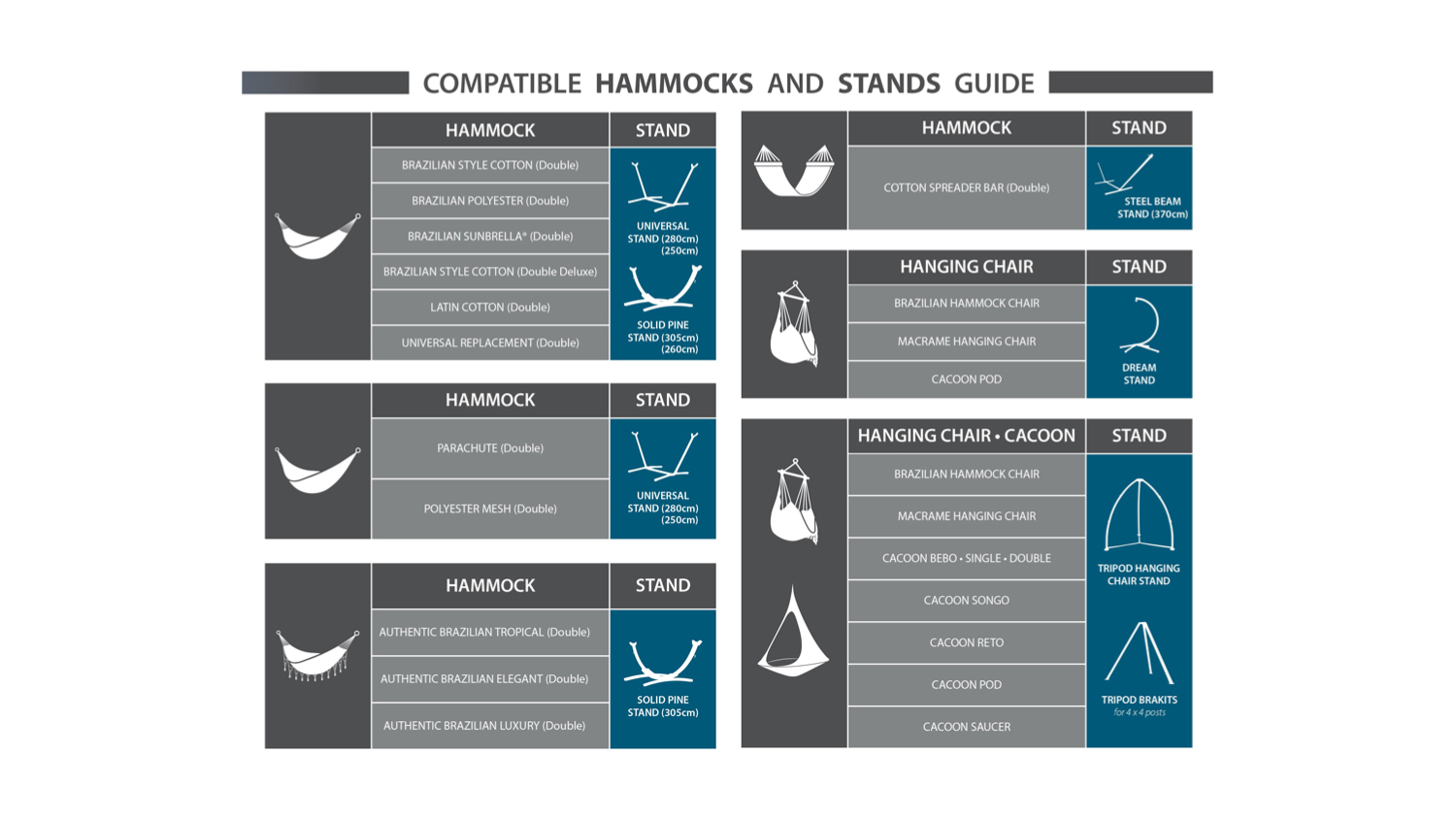 COMPATIBLE HAMMOCKS AND STANDS GUIDE

| HAMMOCK | STAND |
|---|---|
| BRAZILIAN STYLE COTTON (Double) | UNIVERSAL STAND (280cm) (250cm) |
| BRAZILIAN POLYESTER (Double) | |
| BRAZILIAN SUNBRELLA® (Double) | |
| BRAZILIAN STYLE COTTON (Double Deluxe) | SOLID PINE STAND (305cm) (260cm) |
| LATIN COTTON (Double) | |
| UNIVERSAL REPLACEMENT (Double) | |

| HAMMOCK | STAND |
|---|---|
| PARACHUTE (Double) | UNIVERSAL STAND (280cm) (250cm) |
| POLYESTER MESH (Double) | |

| HAMMOCK | STAND |
|---|---|
| AUTHENTIC BRAZILIAN TROPICAL (Double) | SOLID PINE STAND (305cm) |
| AUTHENTIC BRAZILIAN ELEGANT (Double) | |
| AUTHENTIC BRAZILIAN LUXURY (Double) | |

| HAMMOCK | STAND |
|---|---|
| COTTON SPREADER BAR (Double) | STEEL BEAM STAND (370cm) |

| HANGING CHAIR | STAND |
|---|---|
| BRAZILIAN HAMMOCK CHAIR | DREAM STAND |
| MACRAME HANGING CHAIR | |
| CACOON POD | |

| HANGING CHAIR • CACOON | STAND |
|---|---|
| BRAZILIAN HAMMOCK CHAIR | TRIPOD HANGING CHAIR STAND |
| MACRAME HANGING CHAIR | |
| CACOON BEBO • SINGLE • DOUBLE | |
| CACOON SONGO | |
| CACOON RETO | TRIPOD BRAKITS for 4 x 4 posts |
| CACOON POD | |
| CACOON SAUCER | |