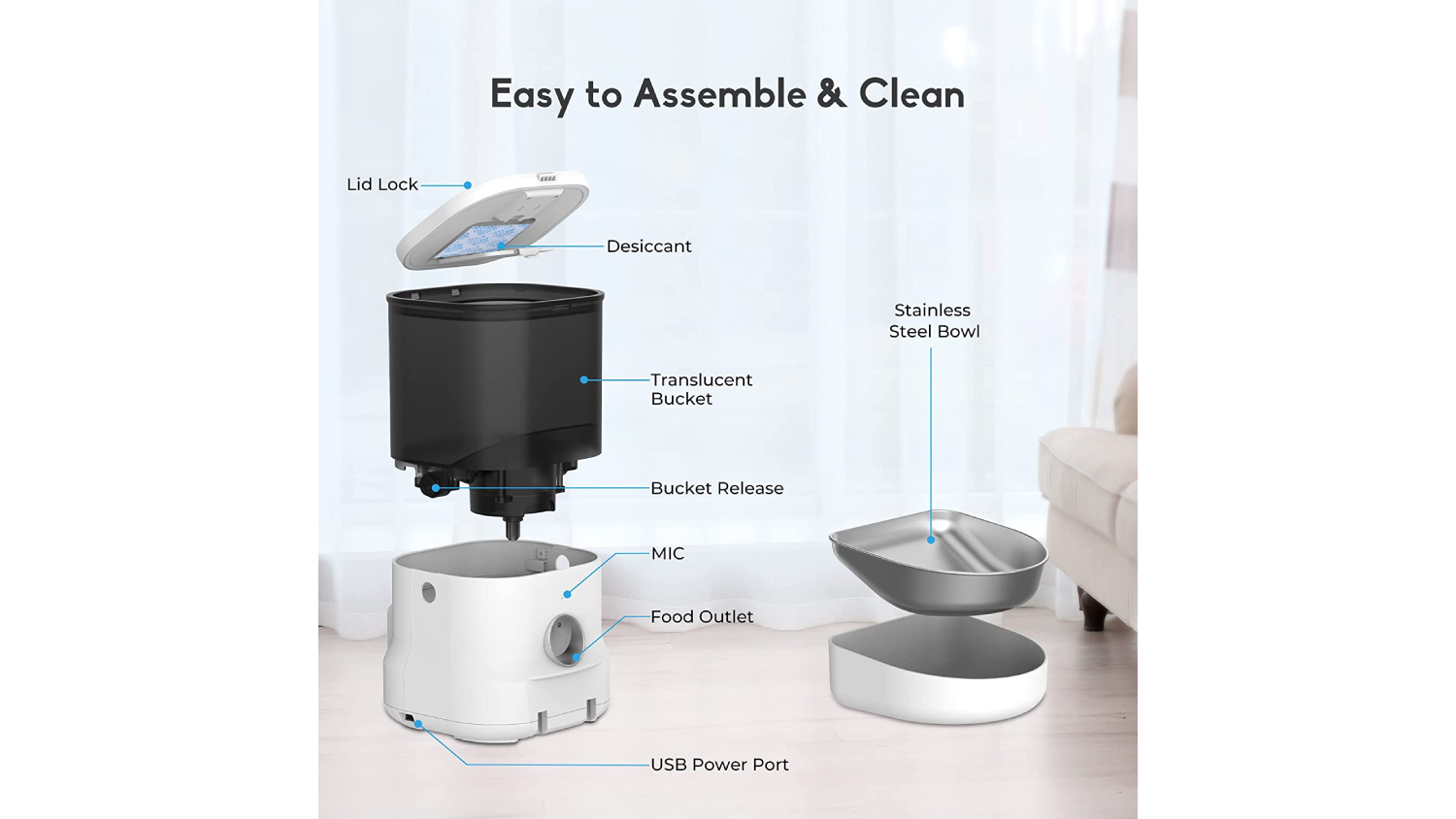 Easy to Assemble & Clean

Lid Lock

Desiccant

Translucent Bucket

Bucket Release

MIC

Food Outlet

USB Power Port

Stainless Steel Bowl