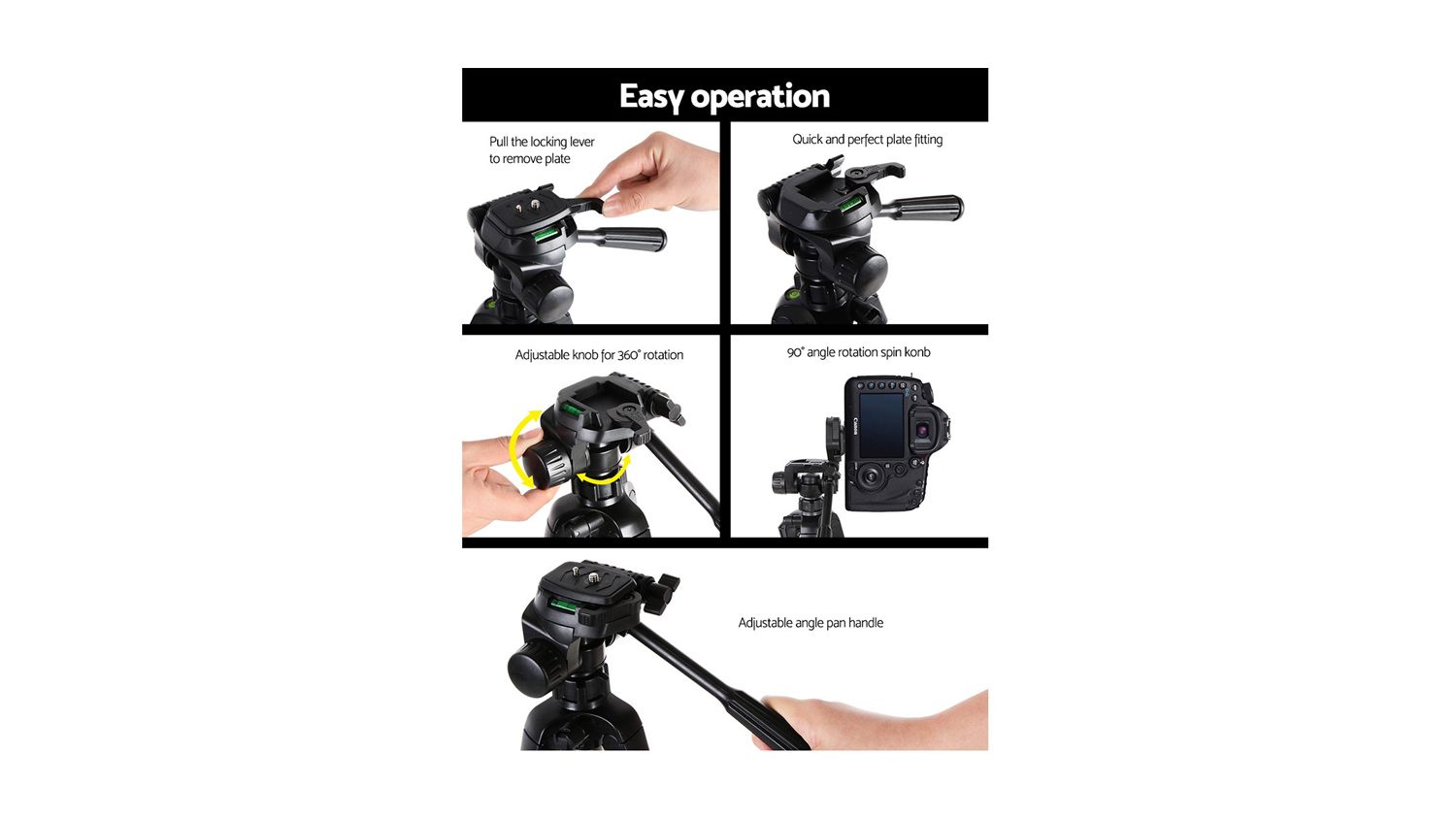 Easy operation

Pull the locking lever to remove plate

Quick and perfect plate fitting

Adjustable knob for 360° rotation

90° angle rotation spin konb

Canon

Adjustable angle pan handle