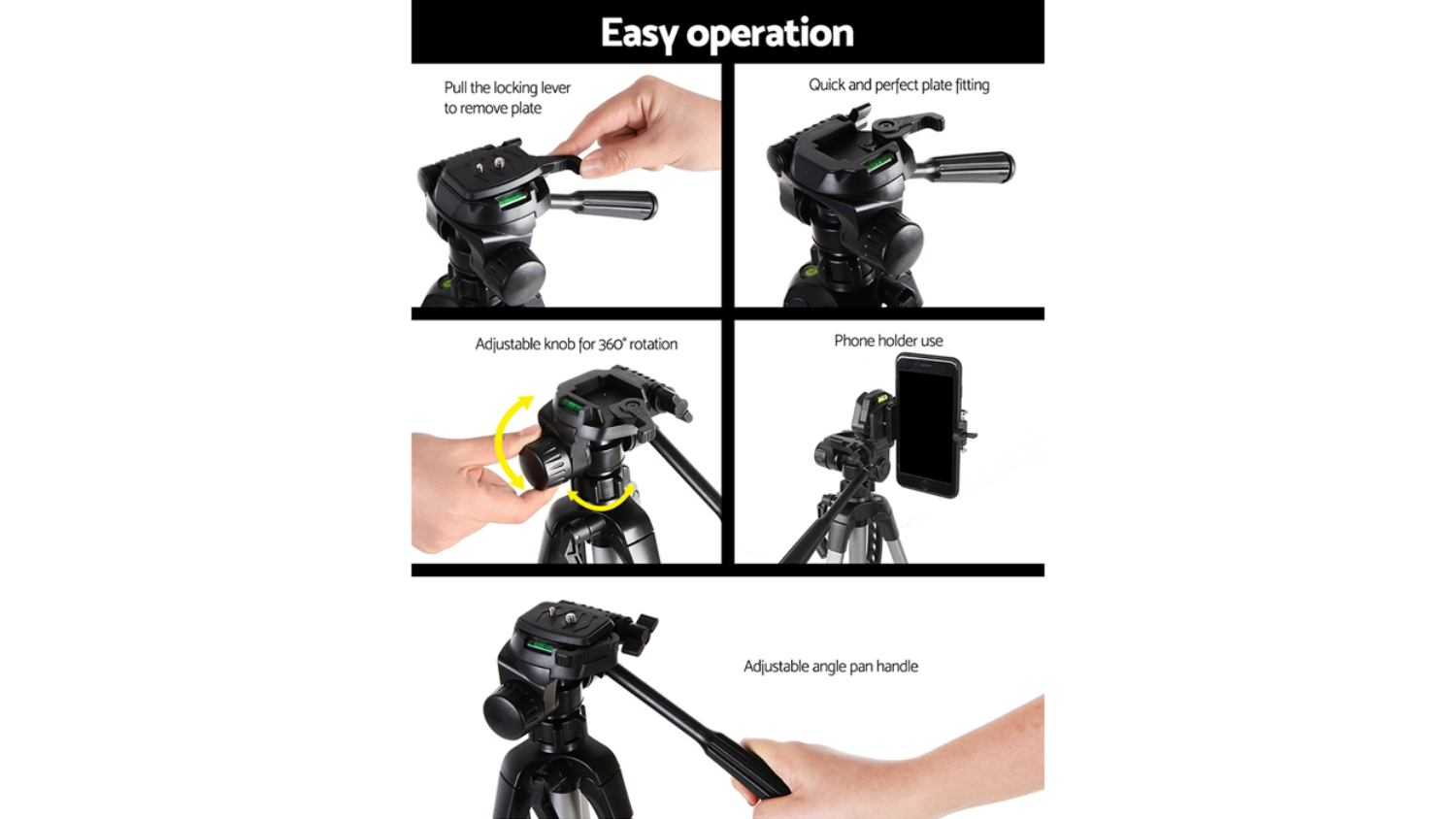 Easy operation

Pull the locking lever to remove plate

Quick and perfect plate fitting

Adjustable knob for 360° rotation

Phone holder use

Adjustable angle pan handle