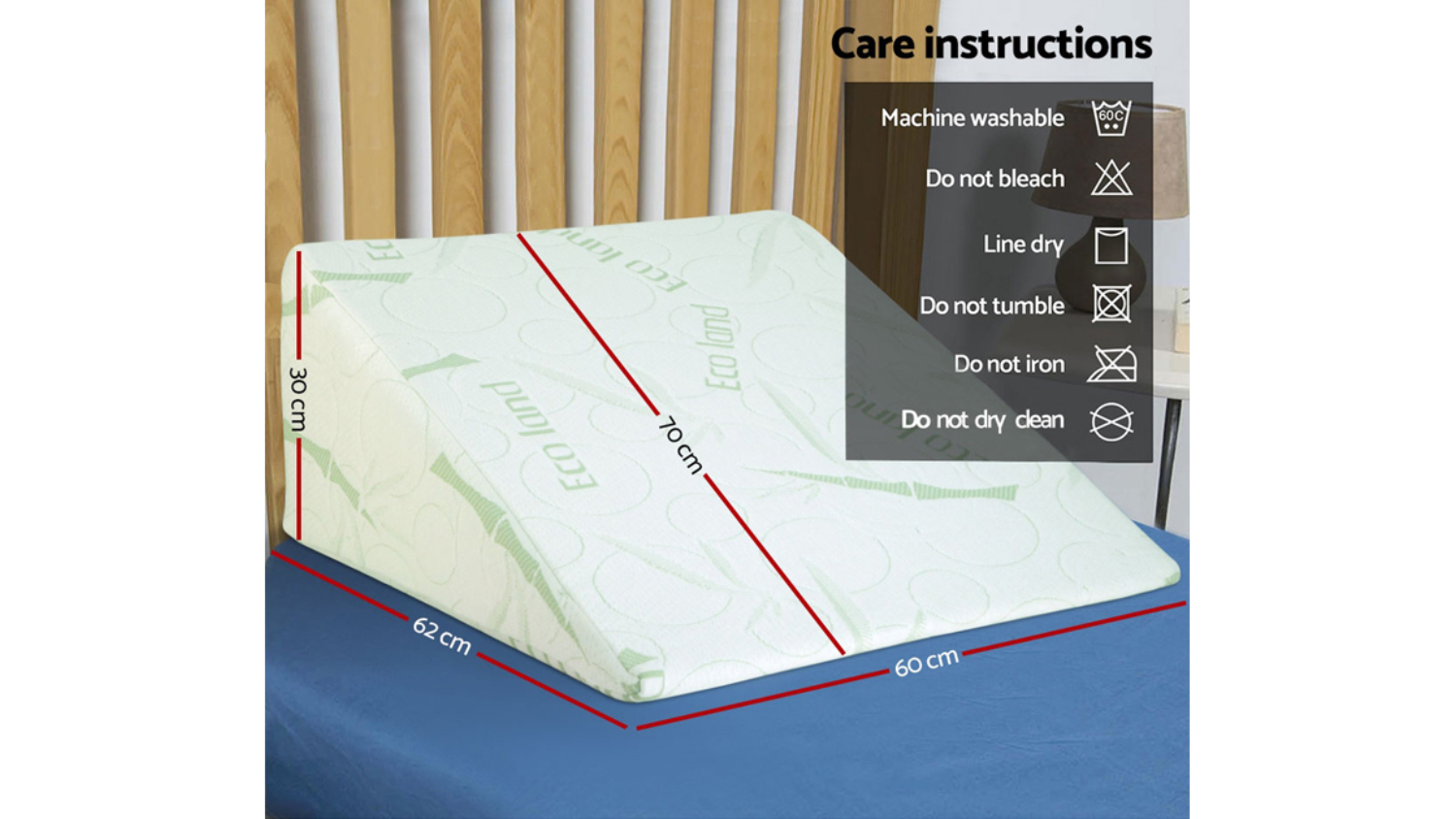 Care instructions

Machine washable 60C

Do not bleach

Line dry

Do not tumble

Do not iron

Do not dry clean

Eco land

Eco land

Eco land

30 cm

70 cm

62 cm

60 cm