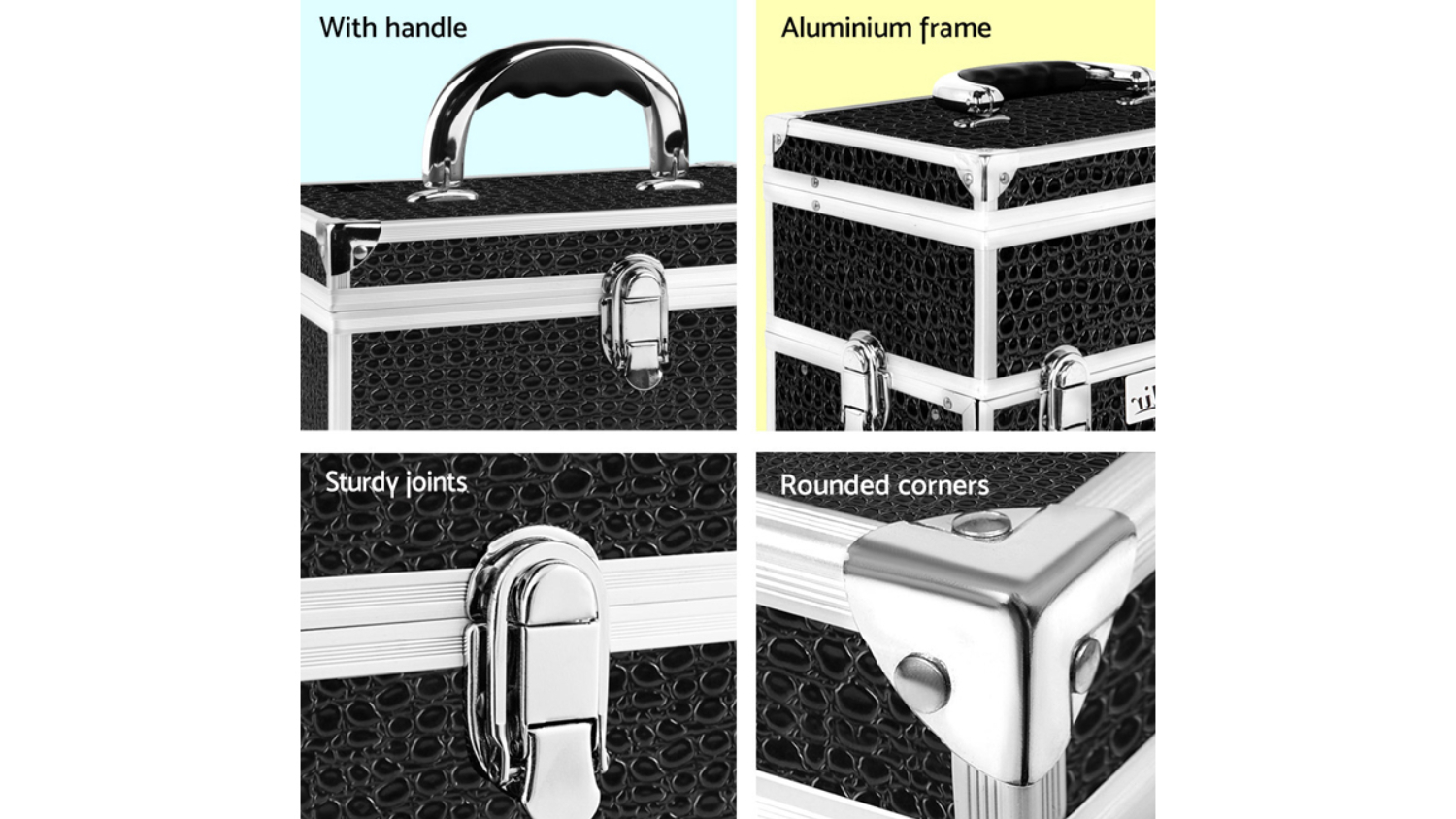 With handle

Aluminium frame

Sturdy joints

Rounded corners