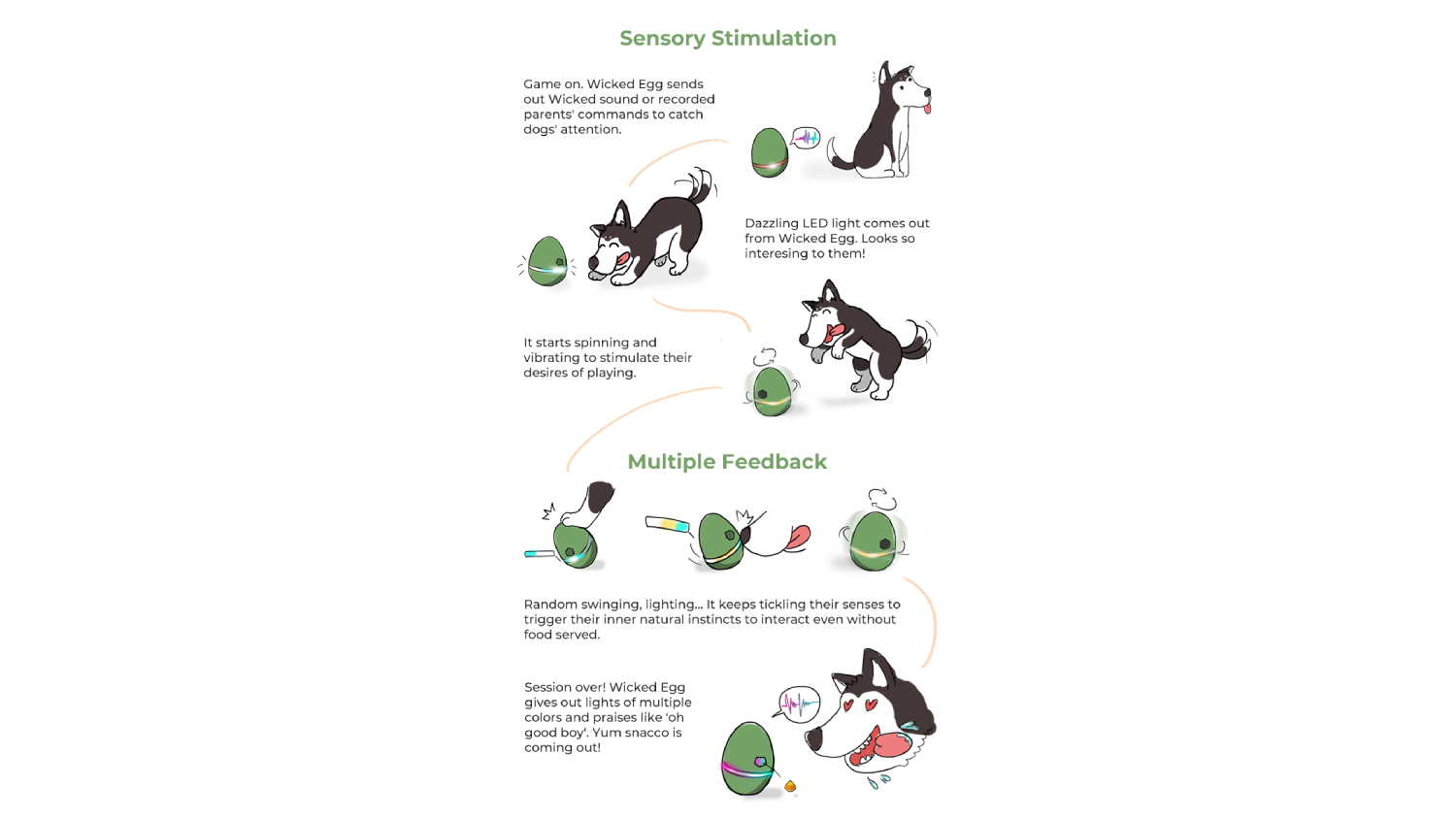 Sensory Stimulation

Game on. Wicked Egg sends out Wicked sound or recorded parents' commands to catch dogs' attention.

Dazzling LED light comes out from Wicked Egg. Looks so interesing to them!

It starts spinning and vibrating to stimulate their desires of playing.

Multiple Feedback

Random swinging, lighting... It keeps tickling their senses to trigger their inner natural instincts to interact even without food served.

Session over! Wicked Egg gives out lights of multiple colors and praises like 'oh good boy'. Yum snacco is coming out!