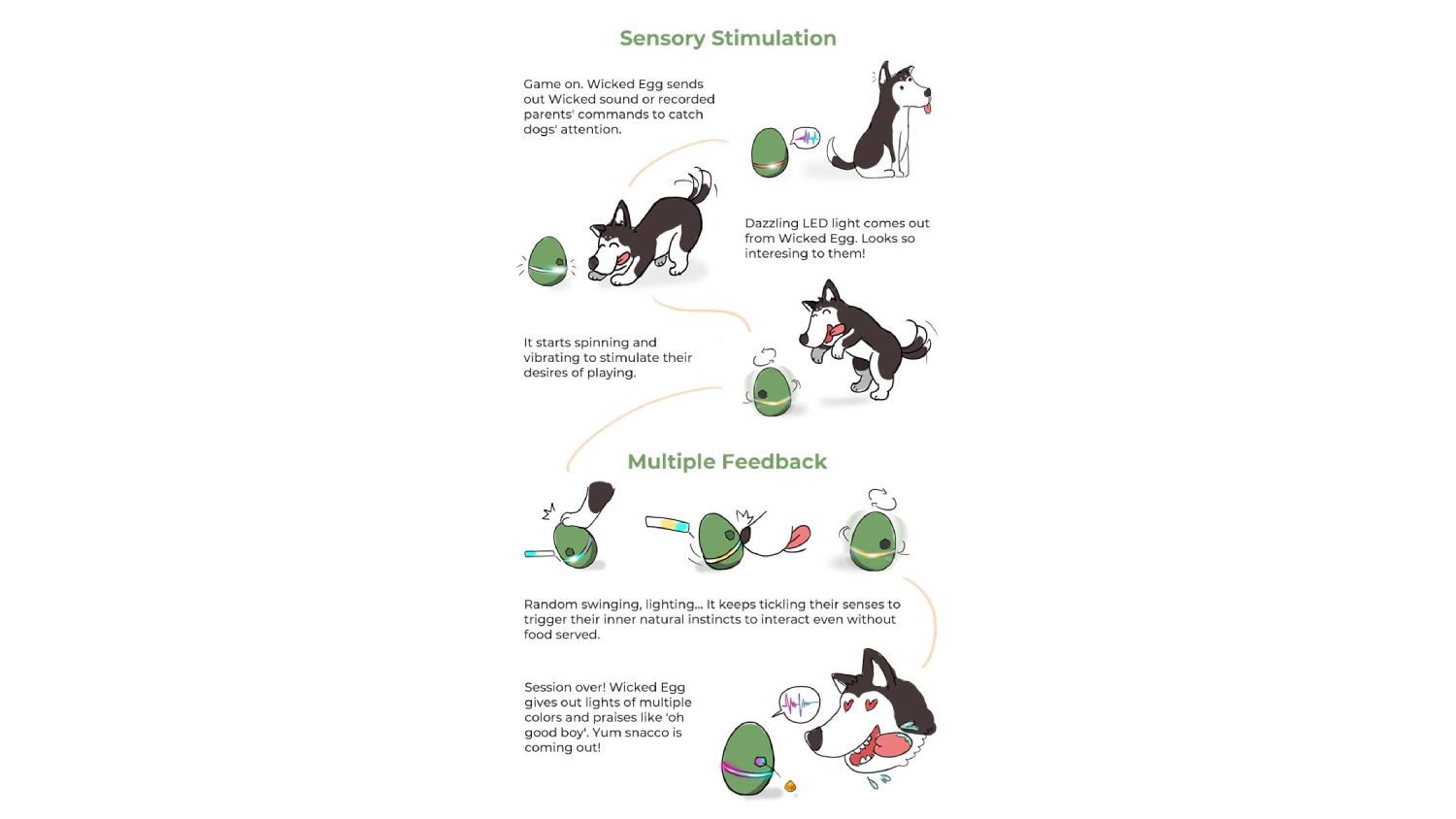 Sensory Stimulation

Game on. Wicked Egg sends out Wicked sound or recorded parents' commands to catch dogs' attention.

Dazzling LED light comes out from Wicked Egg. Looks so interesing to them!

It starts spinning and vibrating to stimulate their desires of playing.

Multiple Feedback

Random swinging, lighting... It keeps tickling their senses to trigger their inner natural instincts to interact even without food served.

Session over! Wicked Egg gives out lights of multiple colors and praises like 'oh good boy'. Yum snacco is coming out!